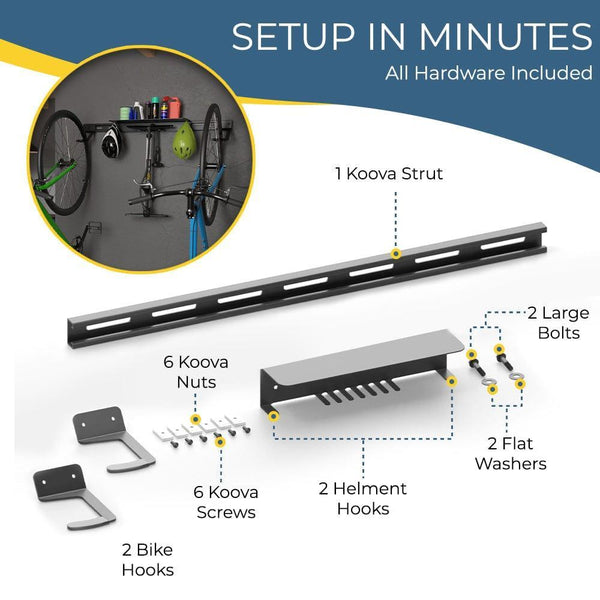 SETUP IN MINUTES
All Hardware Included

1 Koova Strut

2 Large Bolts

6 Koova Nuts

2 Flat Washers

6 Koova Screws

2 Helment Hooks

2 Bike Hooks