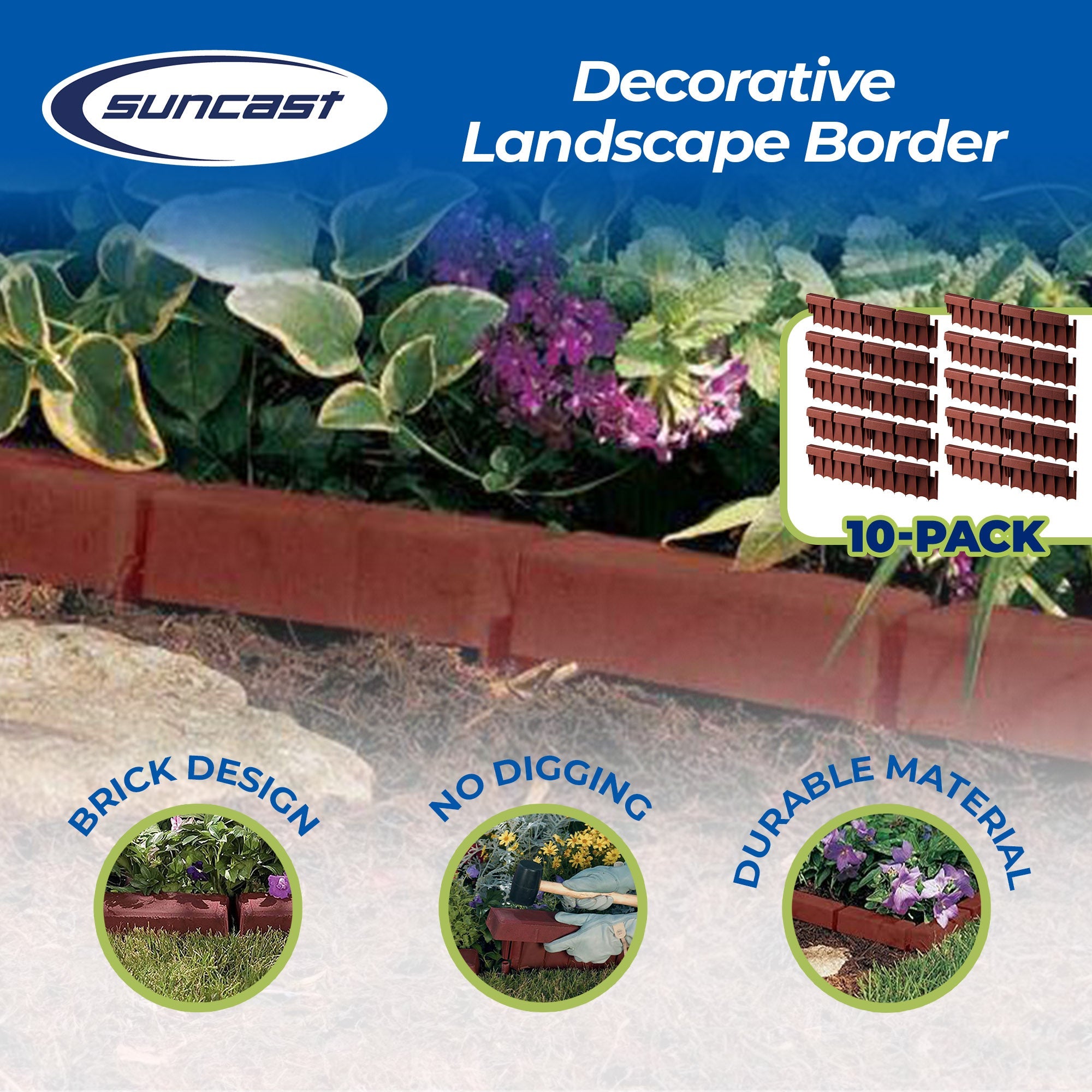 suncast

Decorative Landscape Border

10-PACK

BRICK DESIGN

NO DIGGING

DURABLE MATERIAL