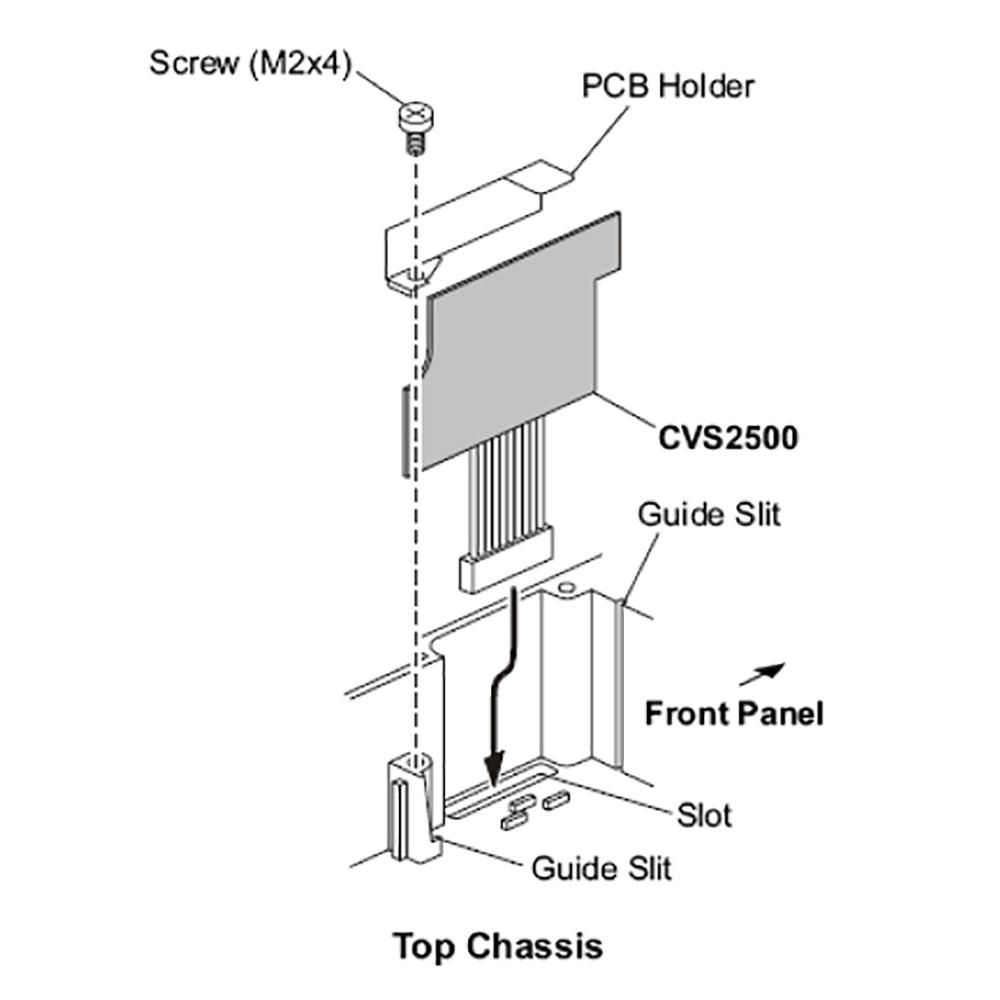 Screw (M2x4)

PCB Holder

CVS2500

Guide Slit

Front Panel

Slot

Guide Slit

Top Chassis