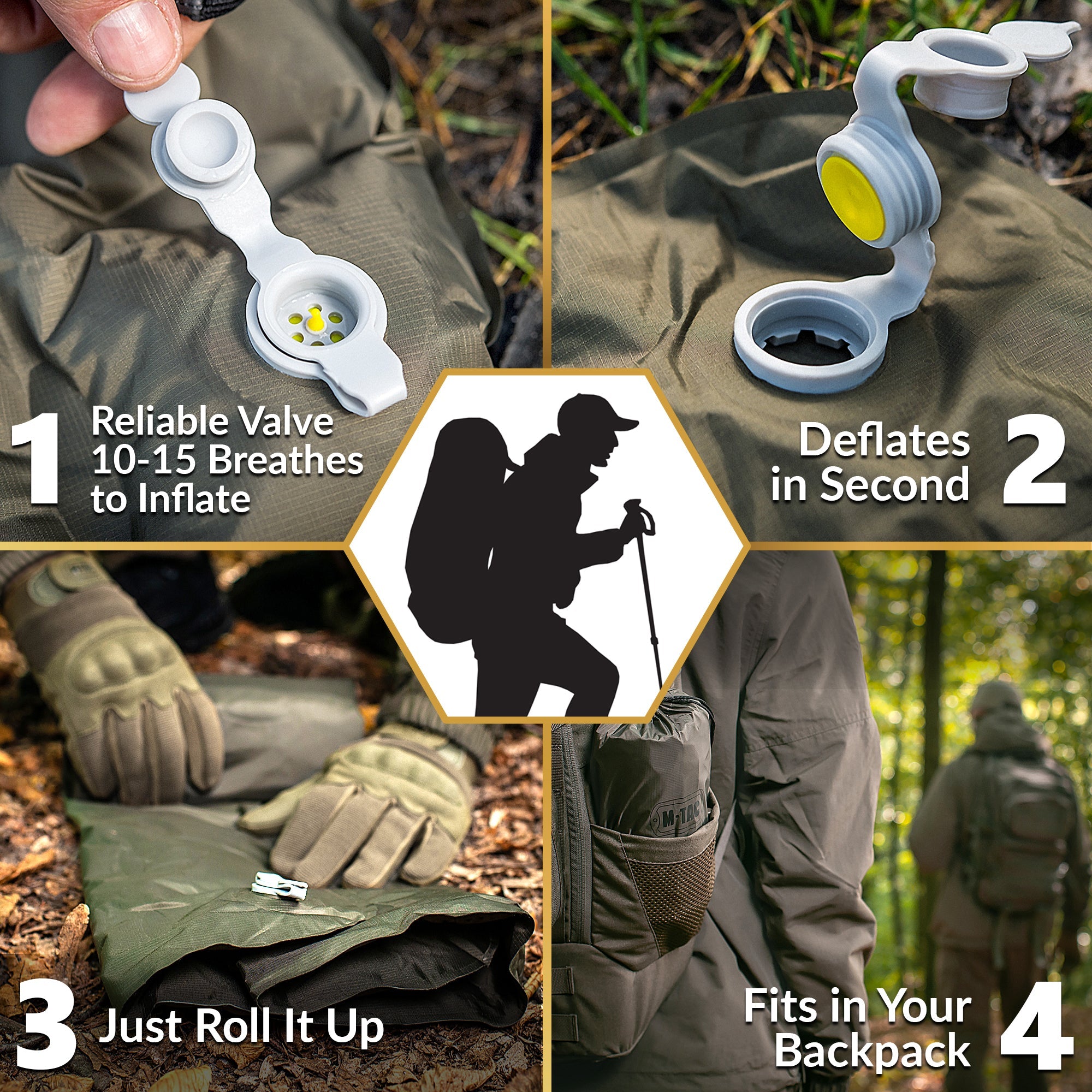 1 Reliable Valve 10-15 Breathes to Inflate

Deflates in Second 2

3 Just Roll It Up

M-TAC

Fits in Your Backpack 4