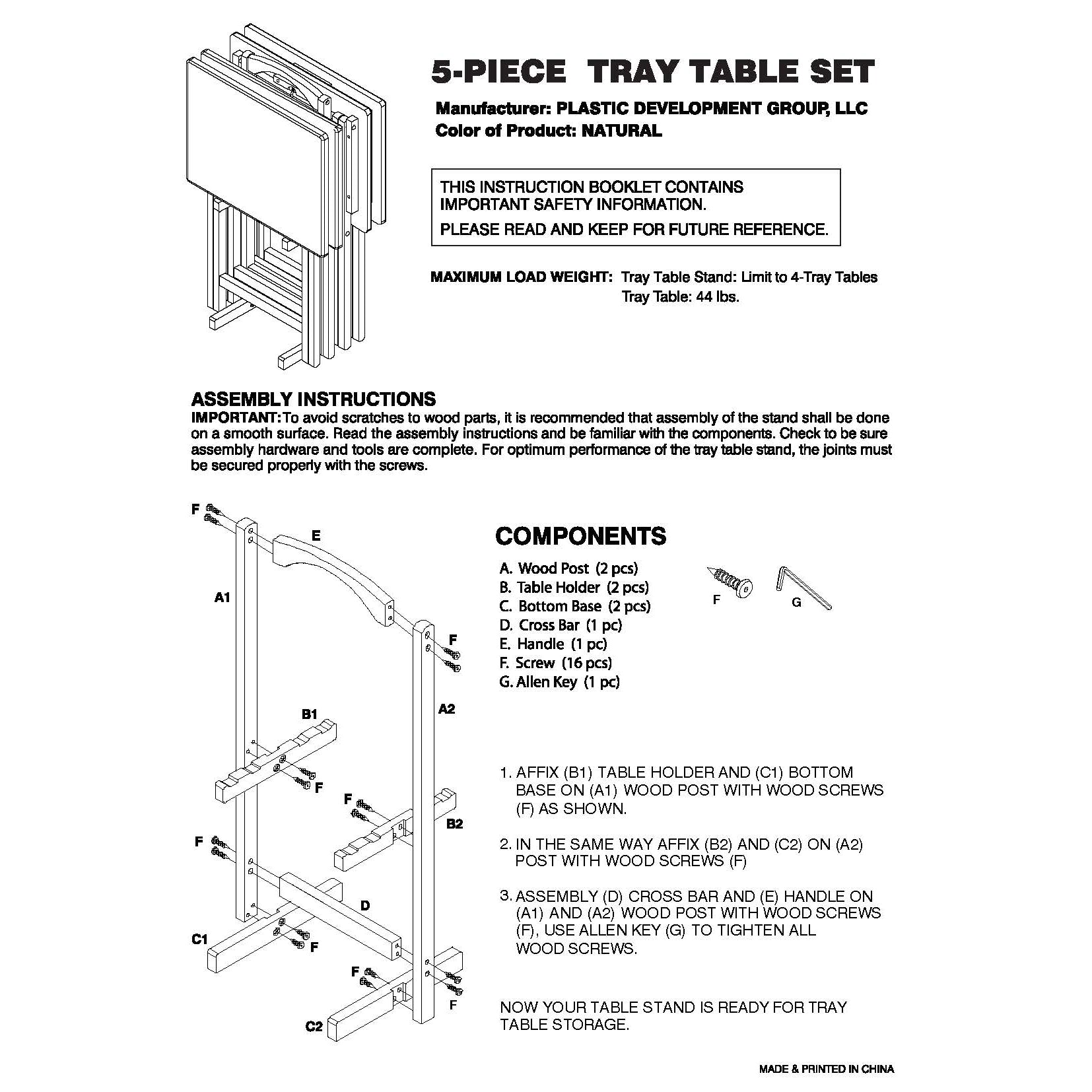 5-PIECE TRAY TABLE SET

Manufacturer: PLASTIC DEVELOPMENT GROUP, LLC
Color of Product: NATURAL

THIS INSTRUCTION BOOKLET CONTAINS IMPORTANT SAFETY INFORMATION.
PLEASE READ AND KEEP FOR FUTURE REFERENCE.

MAXIMUM LOAD WEIGHT: Tray Table Stand: Limit to 4-Tray Tables
Tray Table: 44 lbs.

ASSEMBLY INSTRUCTIONS
IMPORTANT: To avoid scratches to wood parts, it is recommended that assembly of the stand shall be done on a smooth surface. Read the assembly instructions and be familiar with the components. Check to be sure assembly hardware and tools are complete. For optimum performance of the tray table stand, the joints must be secured properly with the screws.

F
E
A1
F
A2
B1
F
F
B2
F
D
C1
F
F
F
C2

COMPONENTS
A. Wood Post (2 pcs)
B. Table Holder (2 pcs)
C. Bottom Base (2 pcs)
D. Cross Bar (1 pc)
E. Handle (1 pc)
F. Screw (16 pcs)
G. Allen Key (1 pc)

F
G

1. AFFIX (B1) TABLE HOLDER AND (C1) BOTTOM BASE ON (A1) WOOD POST WITH WOOD SCREWS (F) AS SHOWN.

2. IN THE SAME WAY AFFIX (B2) AND (C2) ON (A2) POST WITH WOOD SCREWS (F)

3. ASSEMBLY (D) CROSS BAR AND (E) HANDLE ON (A1) AND (A2) WOOD POST WITH WOOD SCREWS (F), USE ALLEN KEY (G) TO TIGHTEN ALL WOOD SCREWS.

NOW YOUR TABLE STAND IS READY FOR TRAY TABLE STORAGE.

MADE & PRINTED IN CHINA