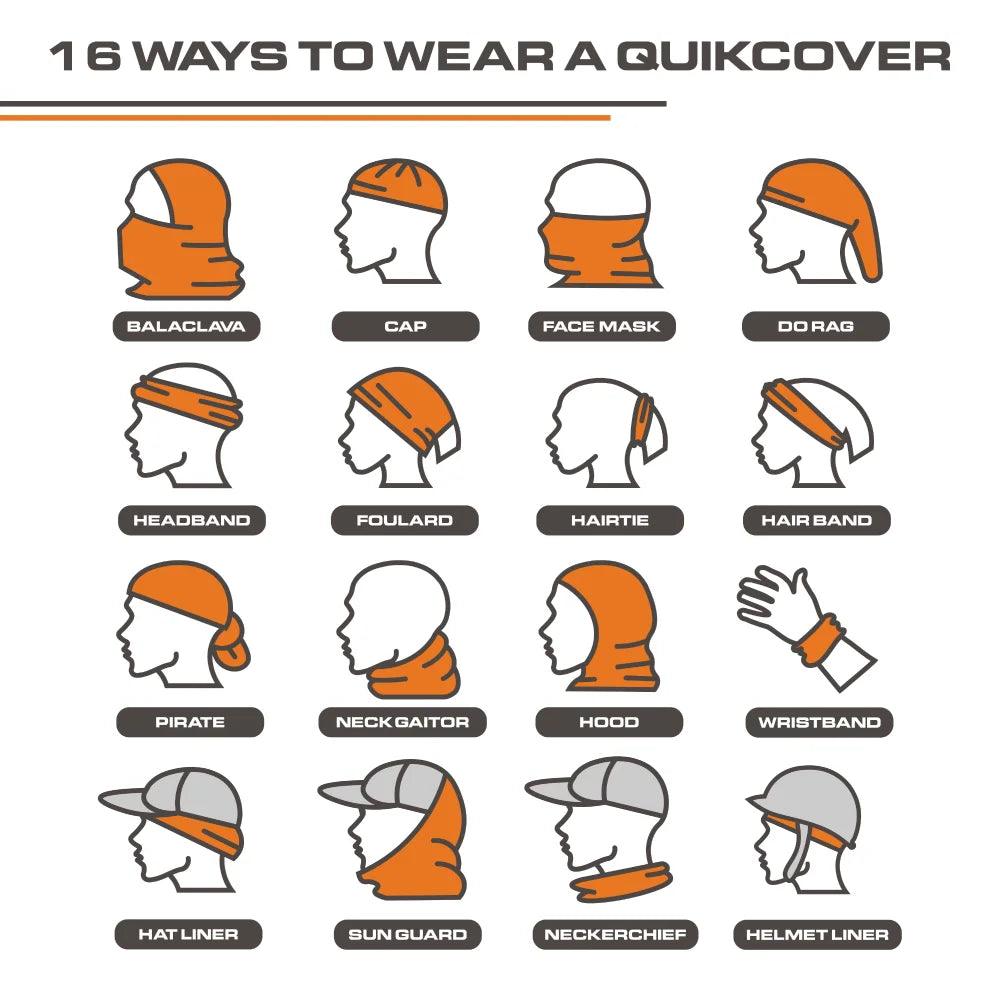 16 WAYS TO WEAR A QUIKCOVER

BALACLAVA

CAP

FACE MASK

DO RAG

HEADBAND

FOULARD

HAIRTIE

HAIR BAND

PIRATE

NECK GAITOR

HOOD

WRISTBAND

HAT LINER

SUN GUARD

NECKERCHIEF

HELMET LINER