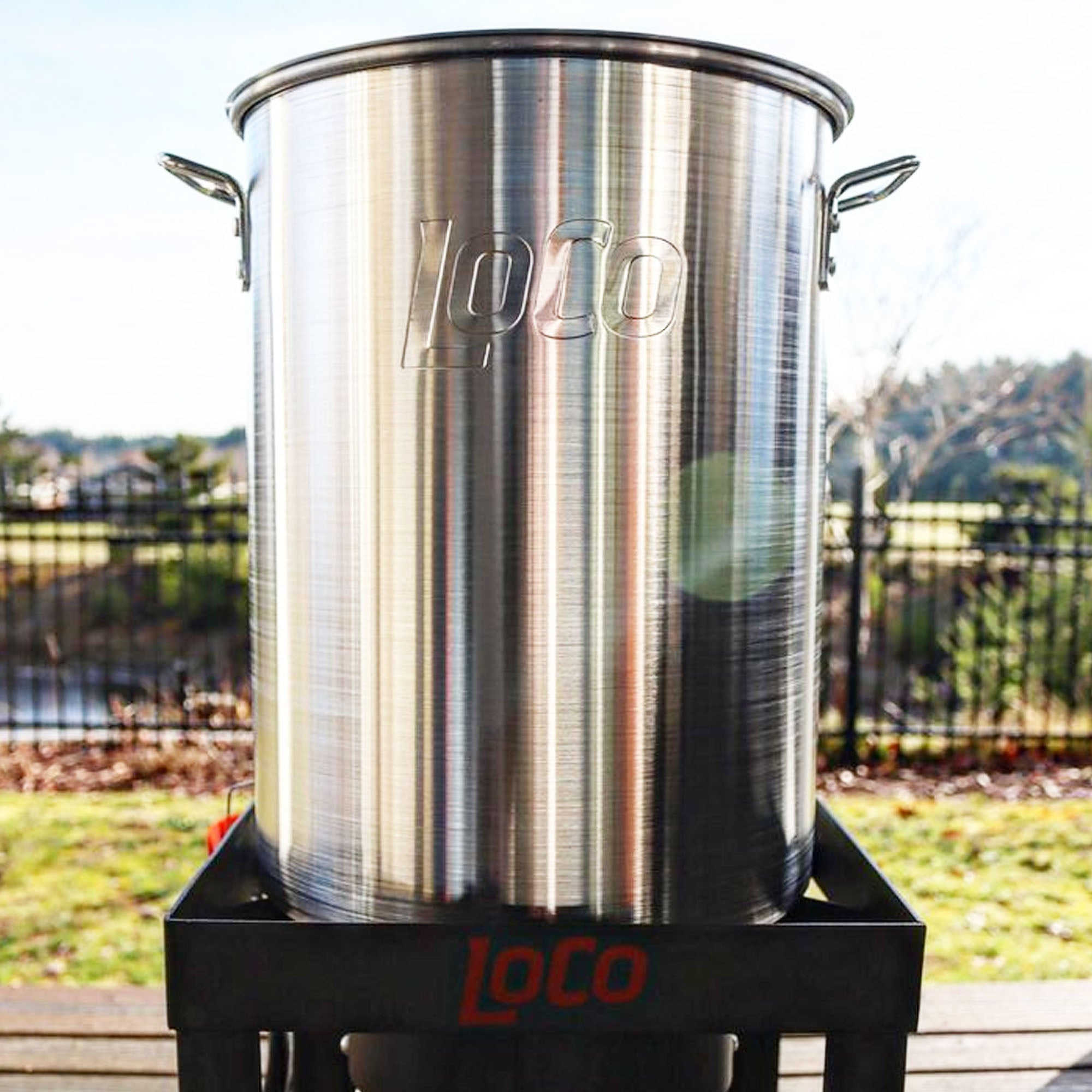 LoCo

LoCo