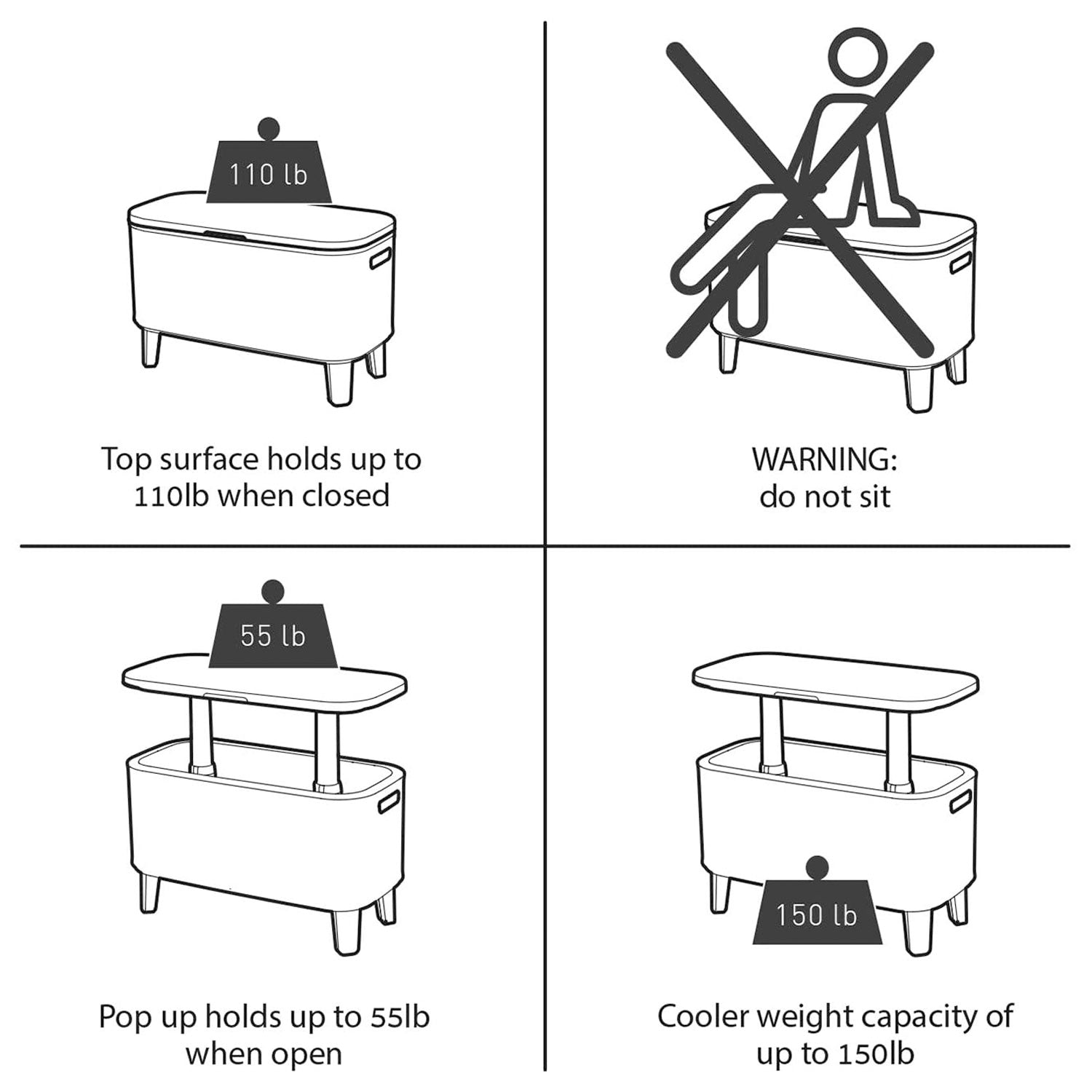 110 lb

Top surface holds up to 110lb when closed

WARNING: do not sit

55 lb

Pop up holds up to 55lb when open

150 lb

Cooler weight capacity of up to 150lb