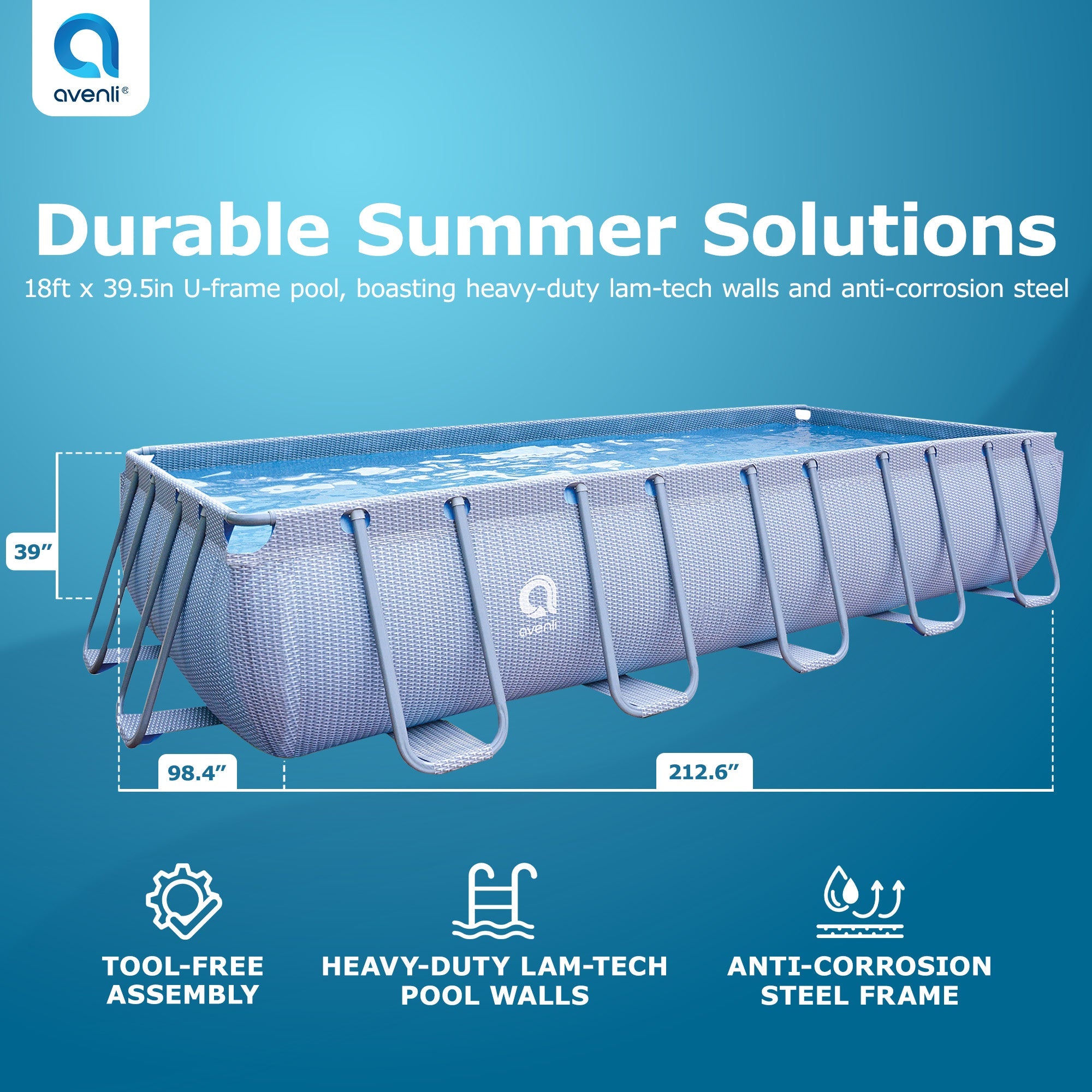 avenli®

Durable Summer Solutions

18ft x 39.5in U-frame pool, boasting heavy-duty lam-tech walls and anti-corrosion steel

39"

avenli

98.4"

212.6"

TOOL-FREE ASSEMBLY

HEAVY-DUTY LAM-TECH POOL WALLS

ANTI-CORROSION STEEL FRAME