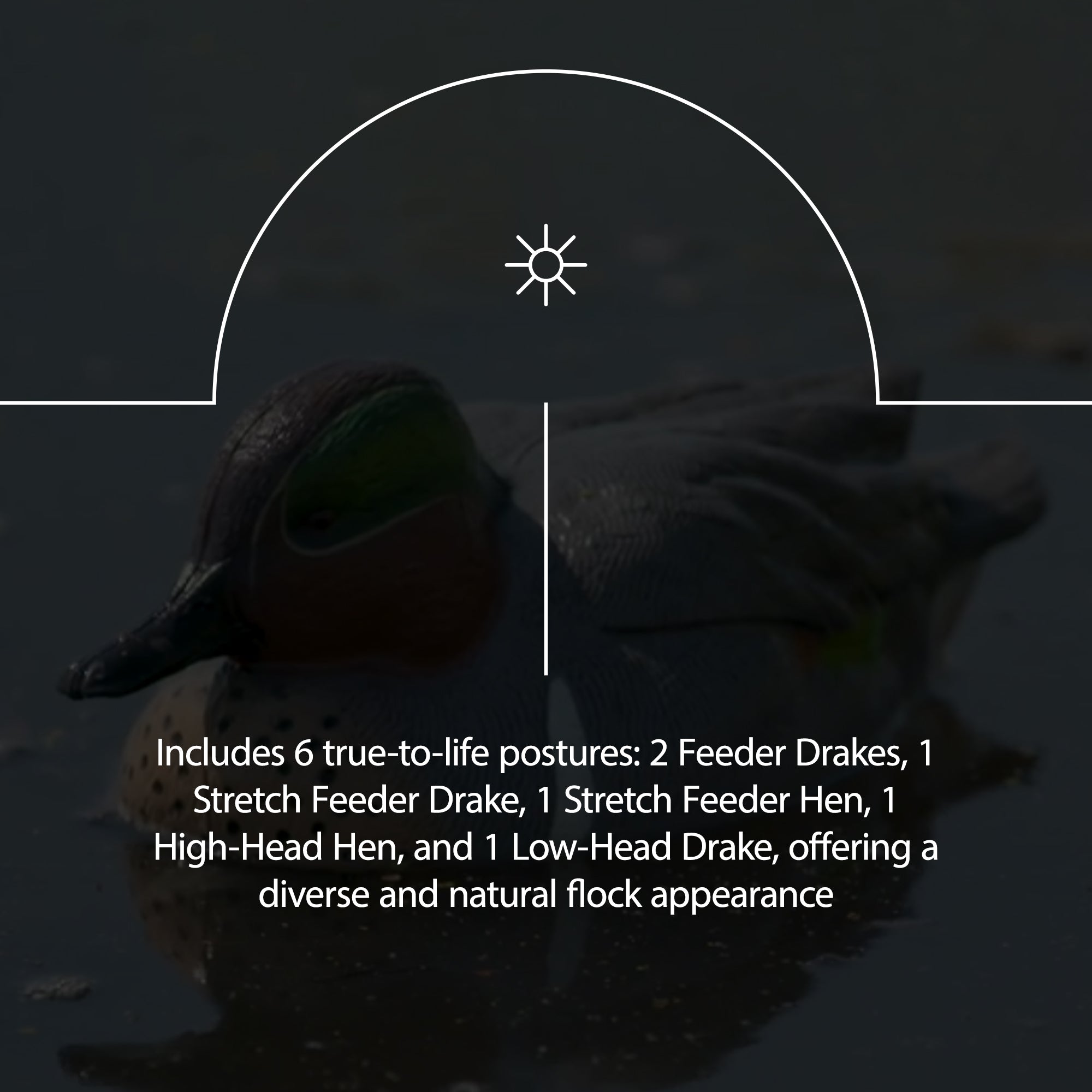 Includes 6 true-to-life postures: 2 Feeder Drakes, 1 Stretch Feeder Drake, 1 Stretch Feeder Hen, 1 High-Head Hen, and 1 Low-Head Drake, offering a diverse and natural flock appearance