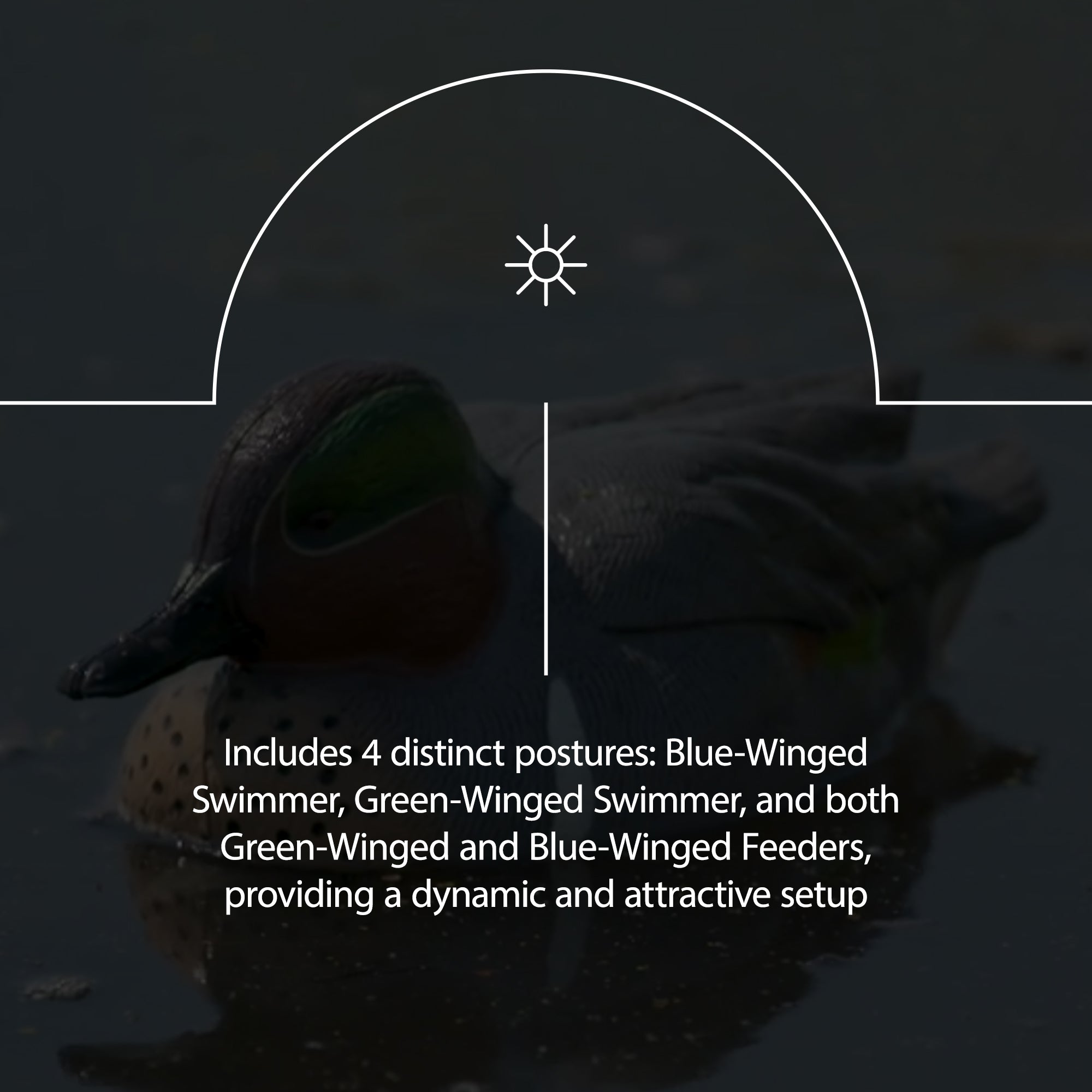 Includes 4 distinct postures: Blue-Winged Swimmer, Green-Winged Swimmer, and both Green-Winged and Blue-Winged Feeders, providing a dynamic and attractive setup