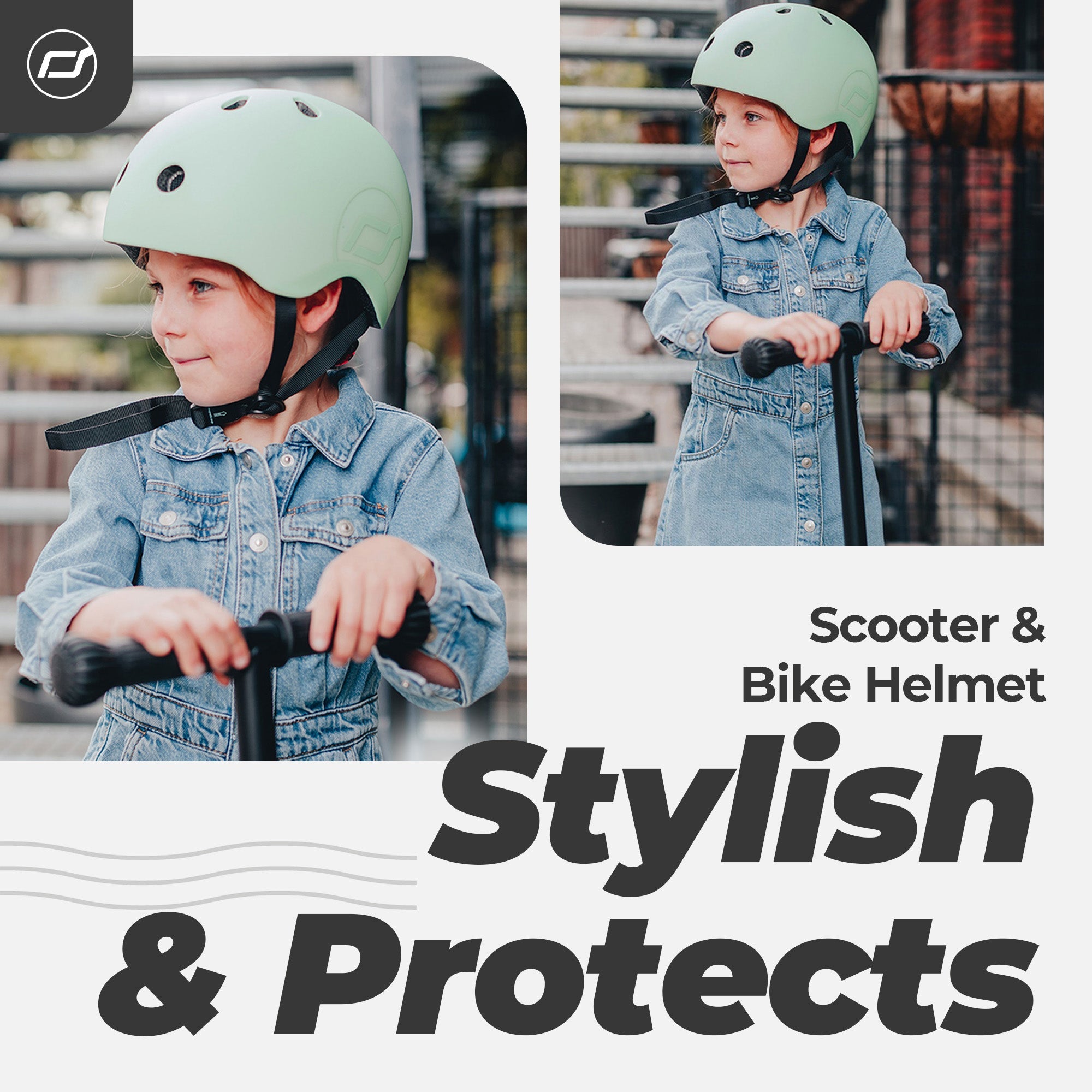 Scooter &
Bike Helmet

Stylish
& Protects