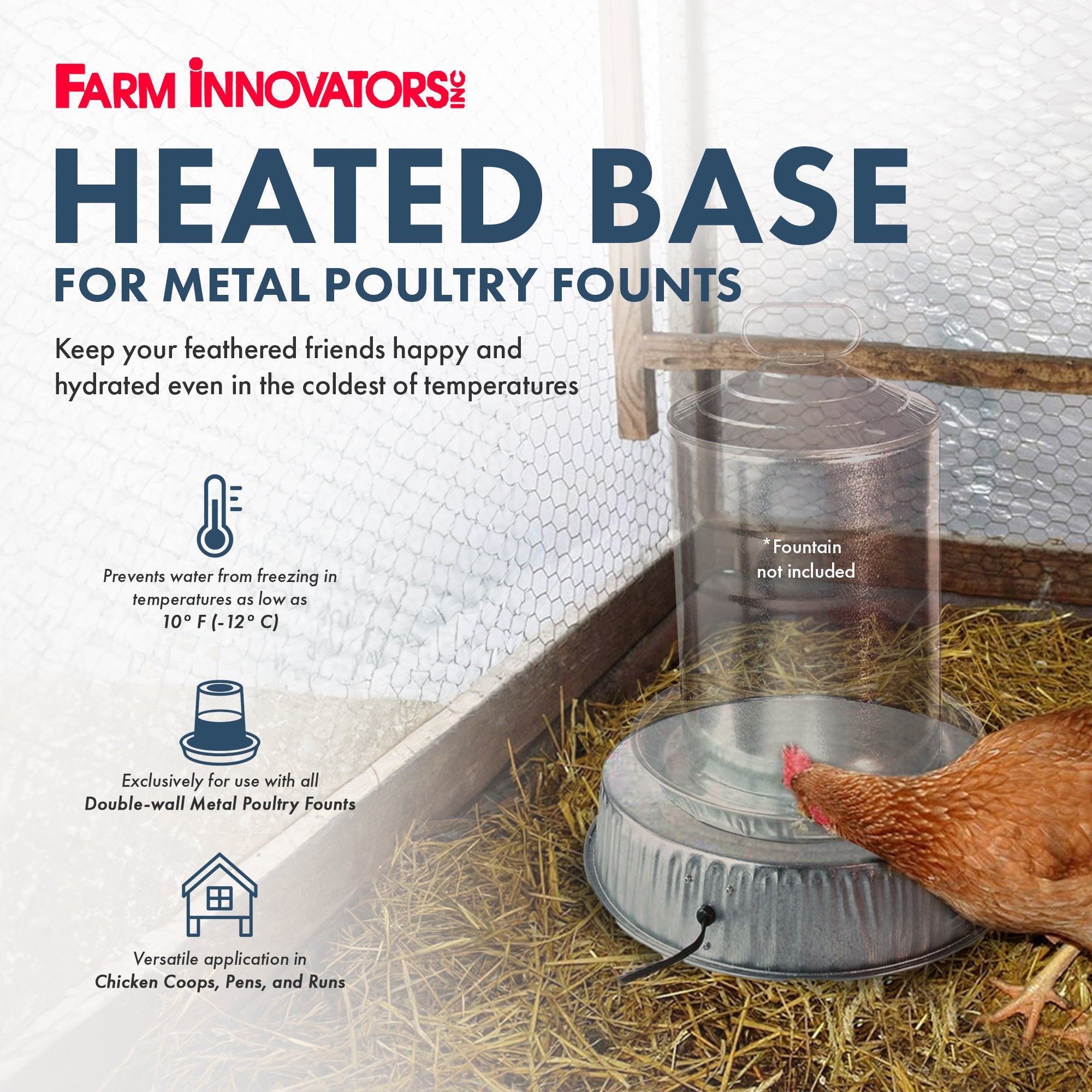 FARM INNOVATORS INC

HEATED BASE

FOR METAL POULTRY FOUNTS

Keep your feathered friends happy and hydrated even in the coldest of temperatures

Prevents water from freezing in temperatures as low as 10° F (-12° C)

Exclusively for use with all Double-wall Metal Poultry Founts

Versatile application in Chicken Coops, Pens, and Runs

*Fountain not included