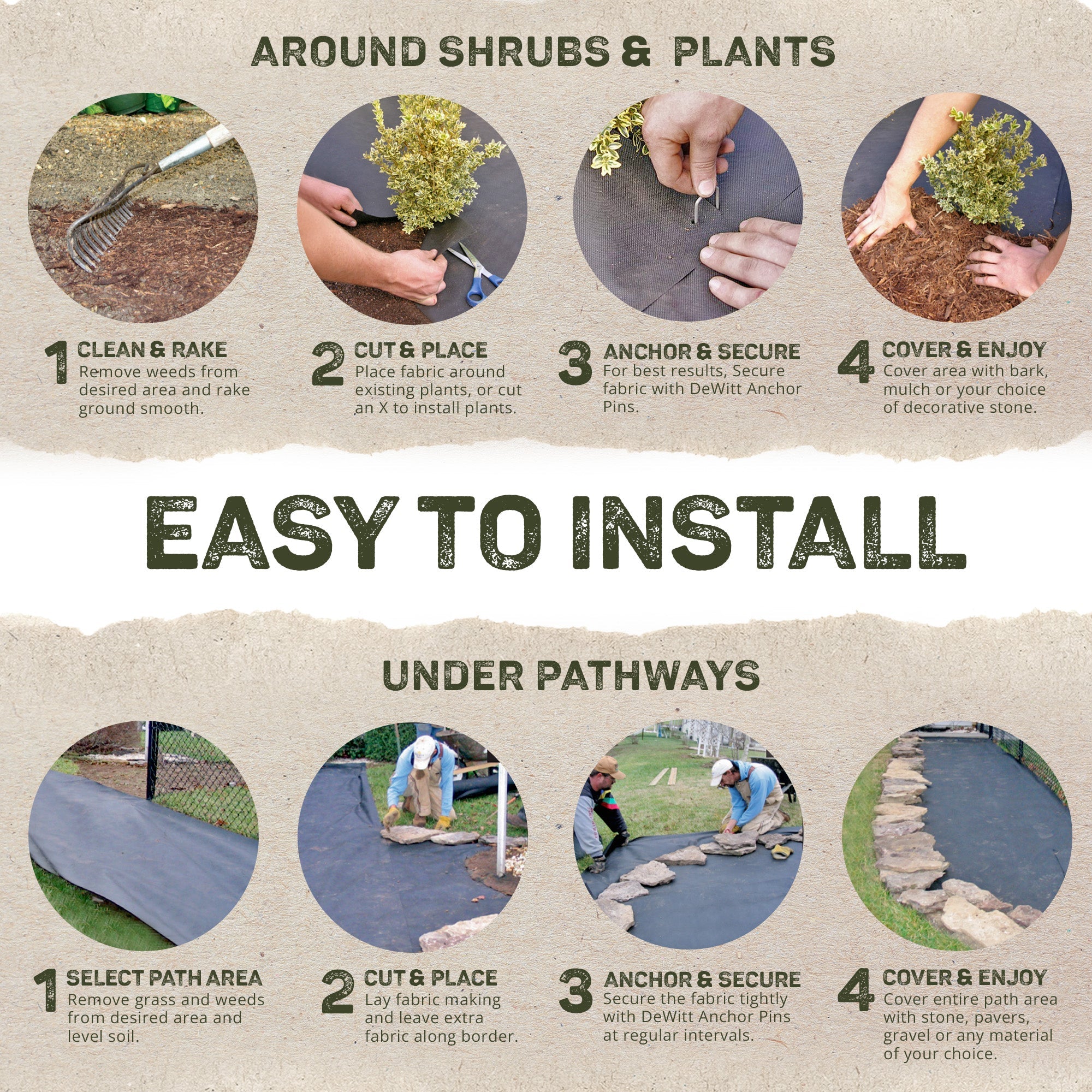 AROUND SHRUBS & PLANTS

1 CLEAN & RAKE
Remove weeds from desired area and rake ground smooth.

2 CUT & PLACE
Place fabric around existing plants, or cut an X to install plants.

3 ANCHOR & SECURE
For best results, Secure fabric with DeWitt Anchor Pins.

4 COVER & ENJOY
Cover area with bark, mulch or your choice of decorative stone.

EASY TO INSTALL

UNDER PATHWAYS

1 SELECT PATH AREA
Remove grass and weeds from desired area and level soil.

2 CUT & PLACE
Lay fabric making and leave extra fabric along border.

3 ANCHOR & SECURE
Secure the fabric tightly with DeWitt Anchor Pins at regular intervals.

4 COVER & ENJOY
Cover entire path area with stone, pavers, gravel or any material of your choice.