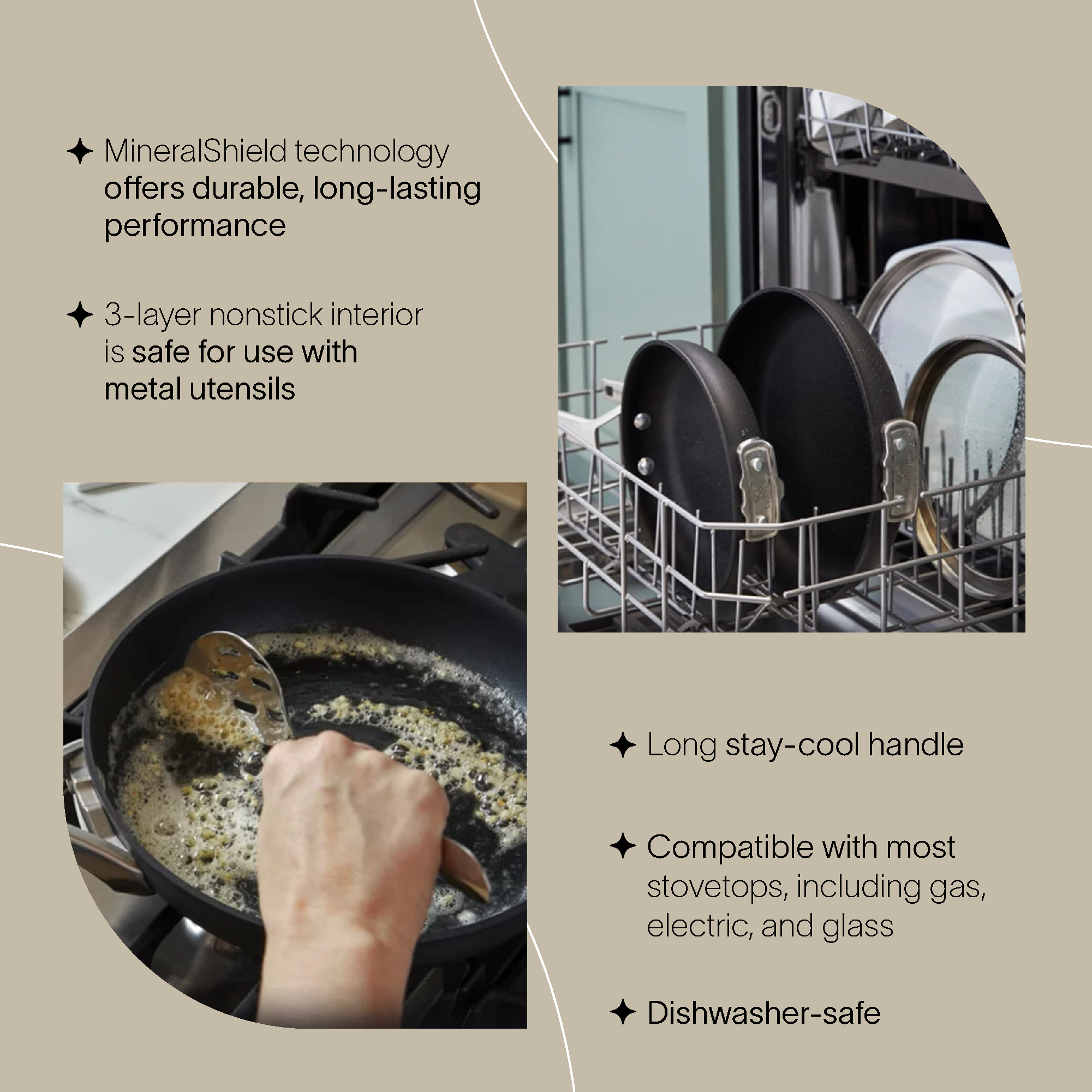 ✦ MineralShield technology offers durable, long-lasting performance

✦ 3-layer nonstick interior is safe for use with metal utensils

✦ Long stay-cool handle

✦ Compatible with most stovetops, including gas, electric, and glass

✦ Dishwasher-safe