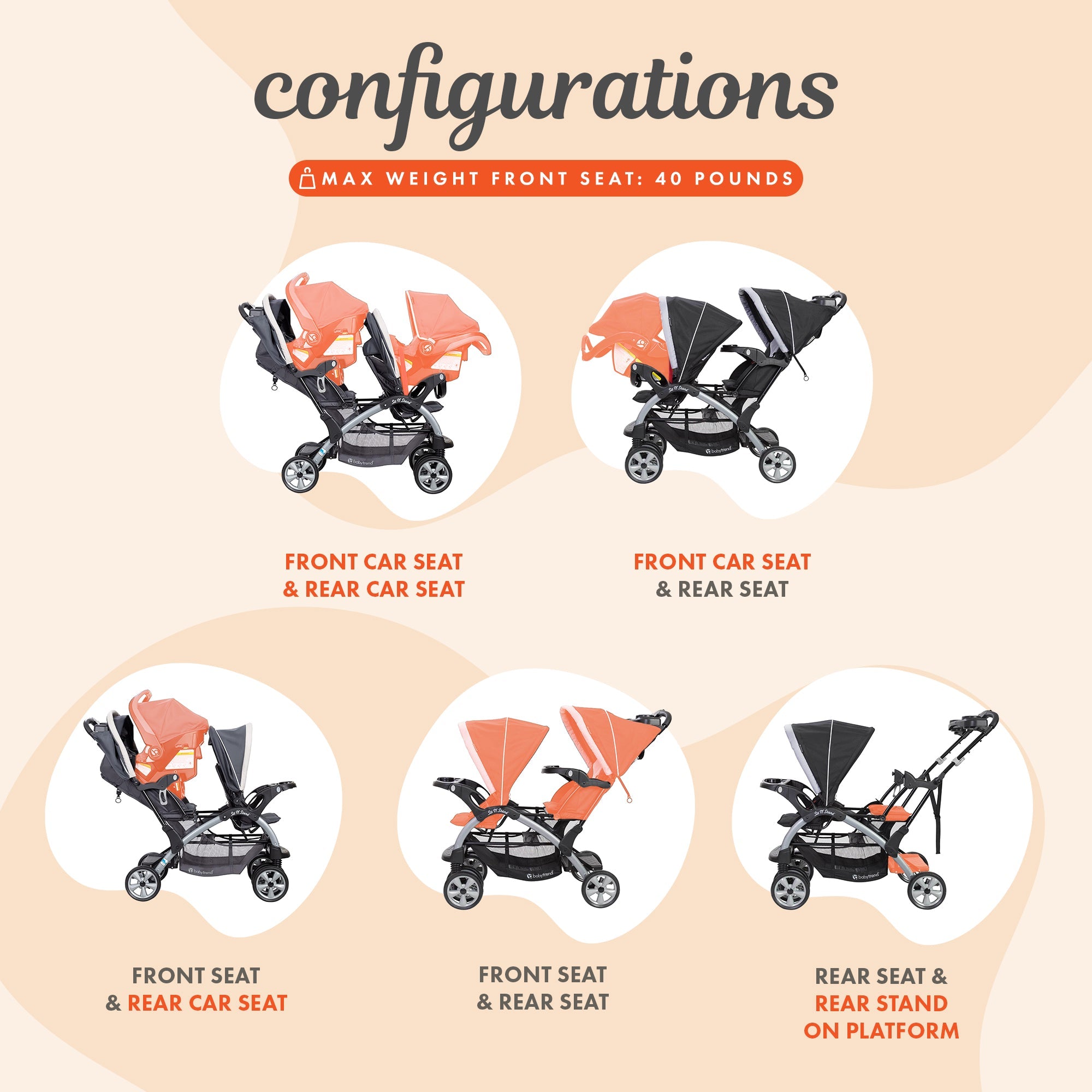 configurations

MAX WEIGHT FRONT SEAT: 40 POUNDS

Sit N' Stand

babytrend

FRONT CAR SEAT & REAR CAR SEAT

Sit N' Stand

babytrend

FRONT CAR SEAT & REAR SEAT

Sit N' Stand

babytrend

FRONT SEAT & REAR CAR SEAT

Sit N' Stand

babytrend

FRONT SEAT & REAR SEAT

Sit N' Stand

babytrend

REAR SEAT & REAR STAND ON PLATFORM