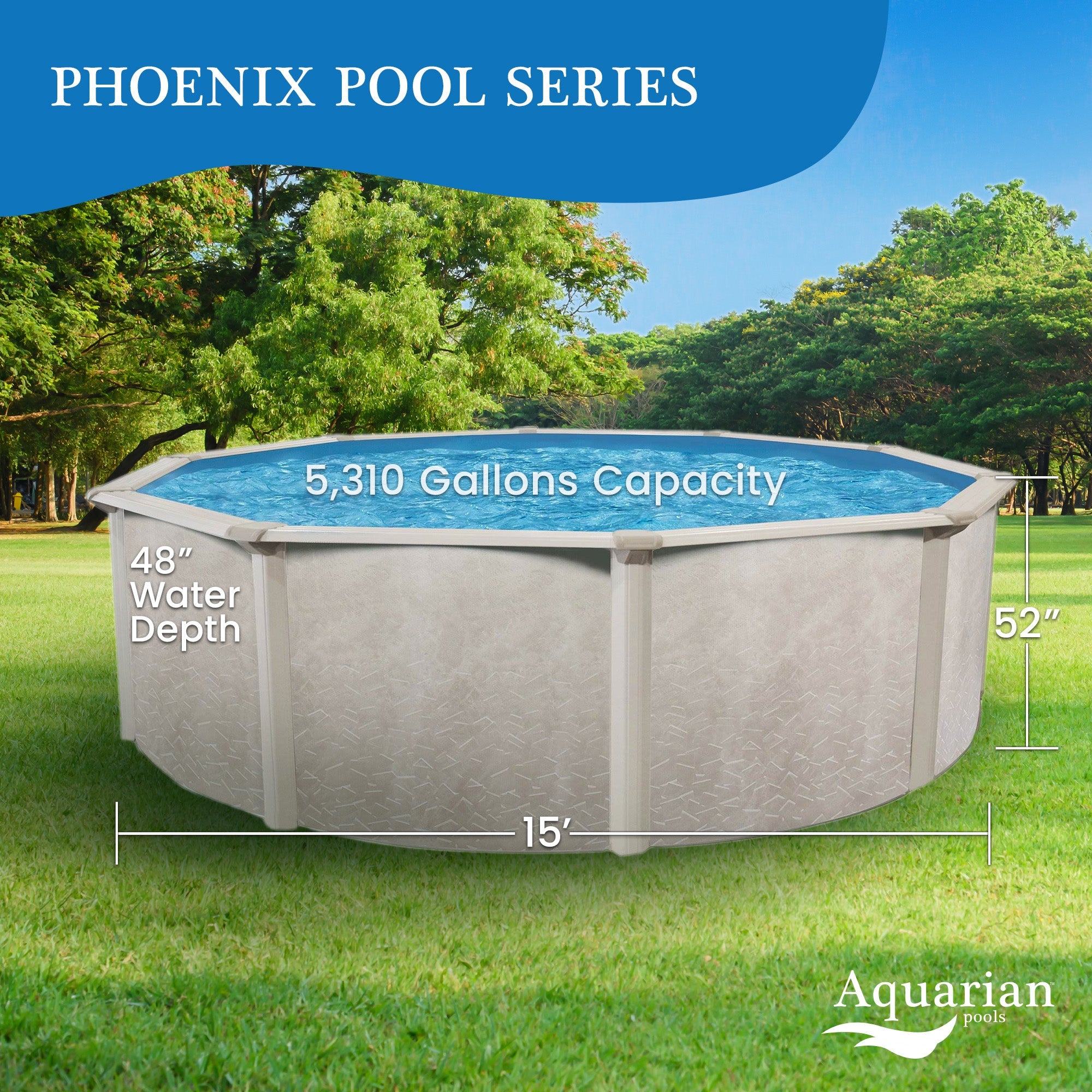 PHOENIX POOL SERIES

5,310 Gallons Capacity

48″ Water Depth

52″

15′

Aquarian™ pools