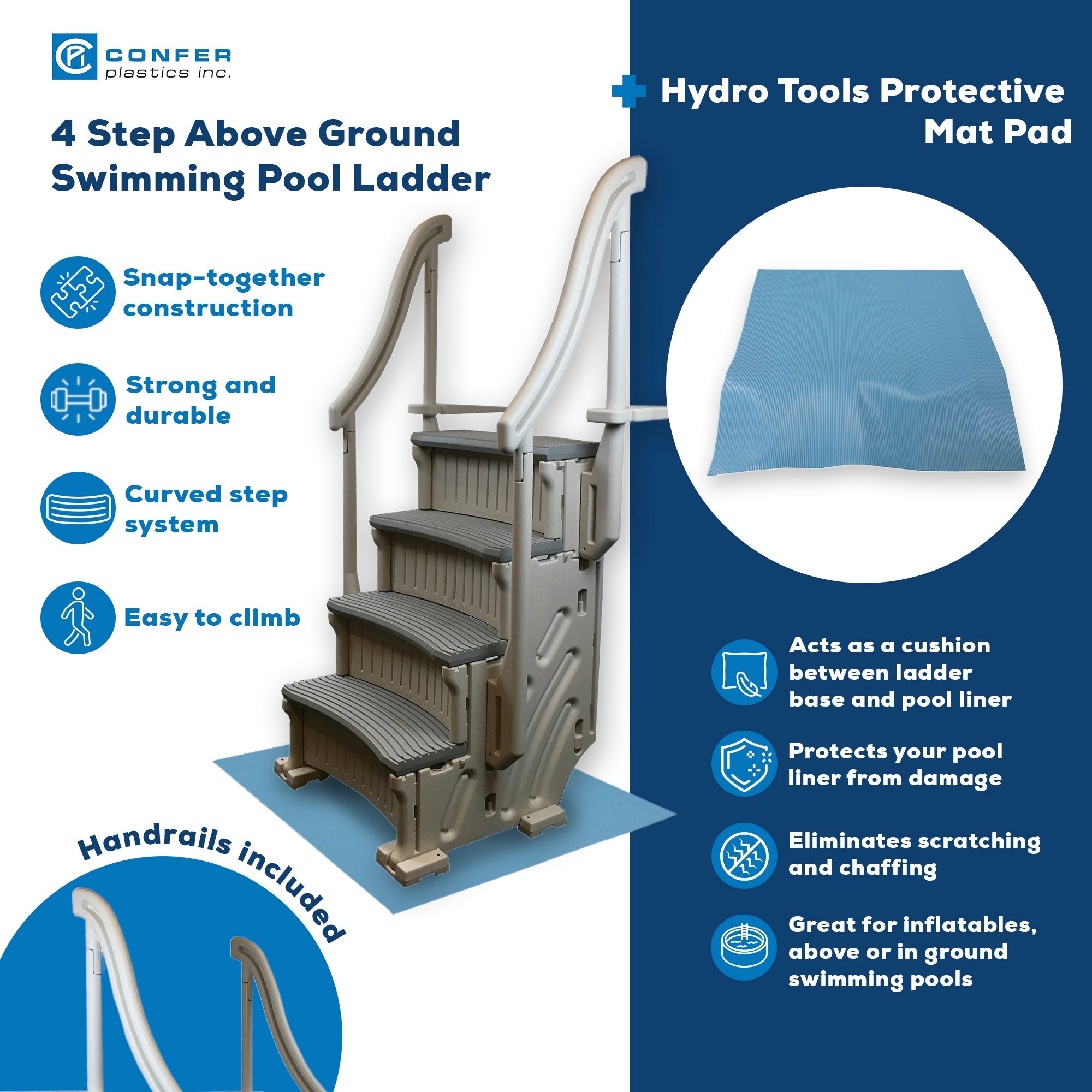 CONFER plastics inc.

4 Step Above Ground Swimming Pool Ladder

Snap-together construction

Strong and durable

Curved step system

Easy to climb

Handrails included

Hydro Tools Protective Mat Pad

Acts as a cushion between ladder base and pool liner

Protects your pool liner from damage

Eliminates scratching and chaffing

Great for inflatables, above or in ground swimming pools