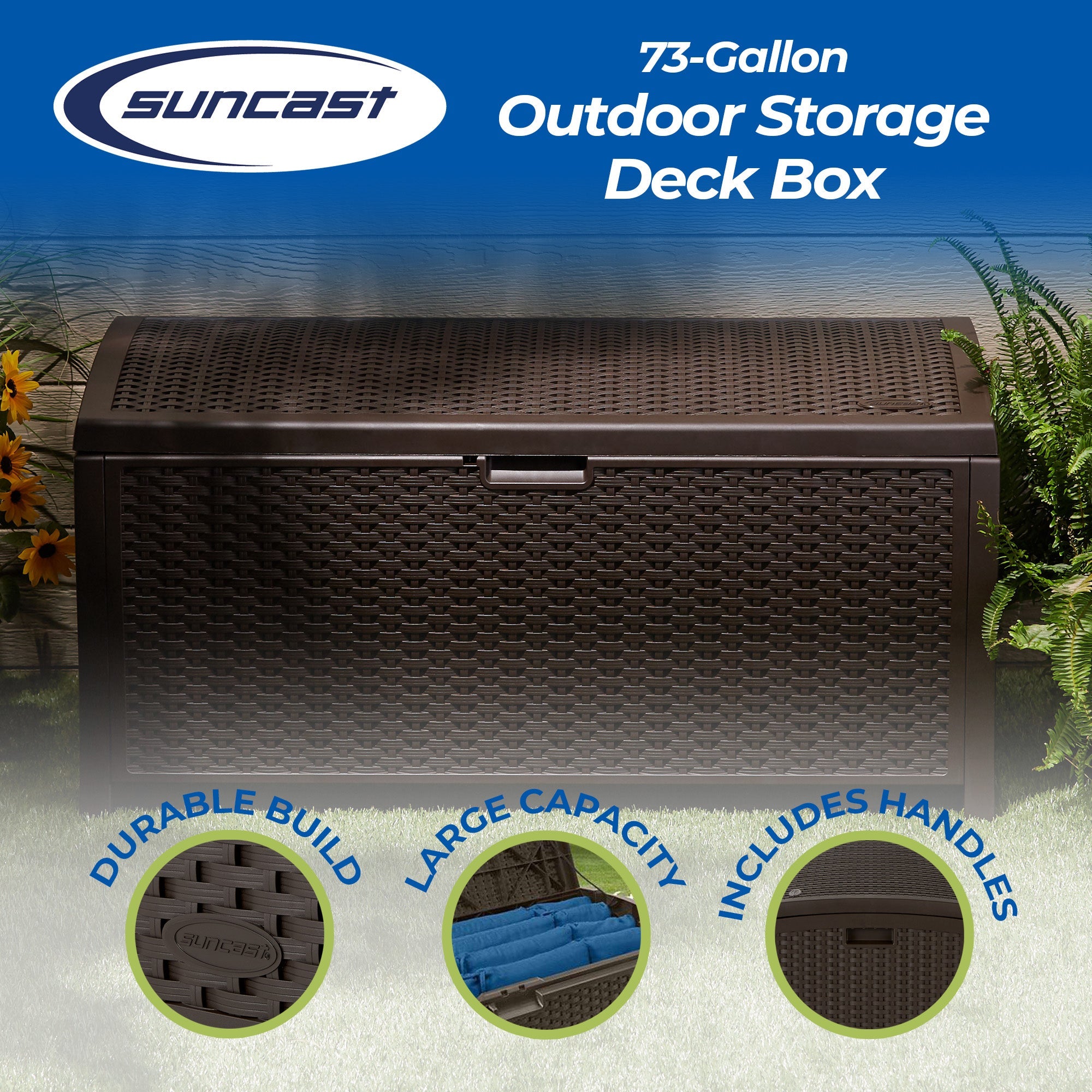 suncast

73-Gallon
Outdoor Storage
Deck Box

DURABLE BUILD

suncast

LARGE CAPACITY

INCLUDES HANDLES