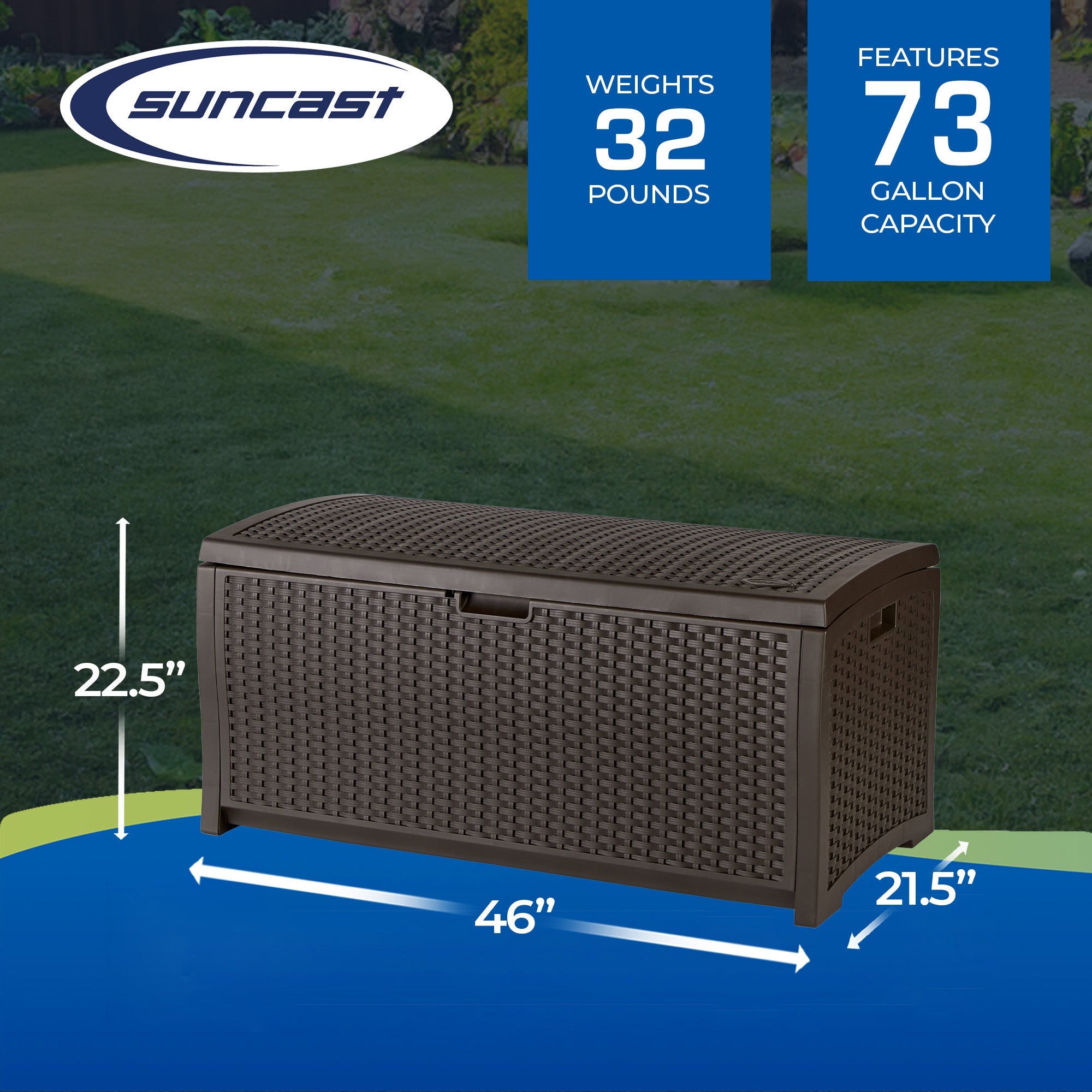 suncast

WEIGHTS
32
POUNDS

FEATURES
73
GALLON
CAPACITY

22.5”

46”

21.5”