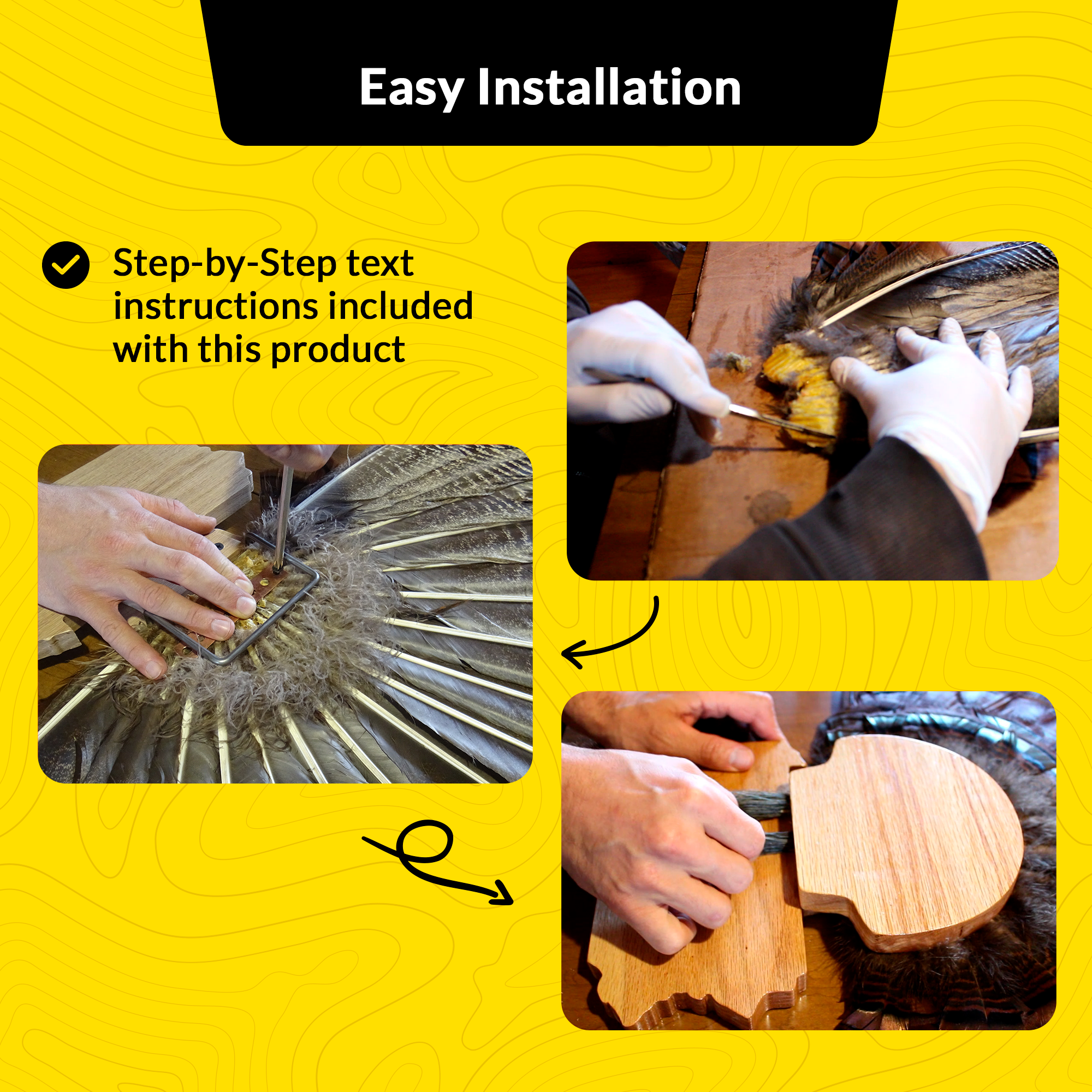 Easy Installation

Step-by-Step text instructions included with this product