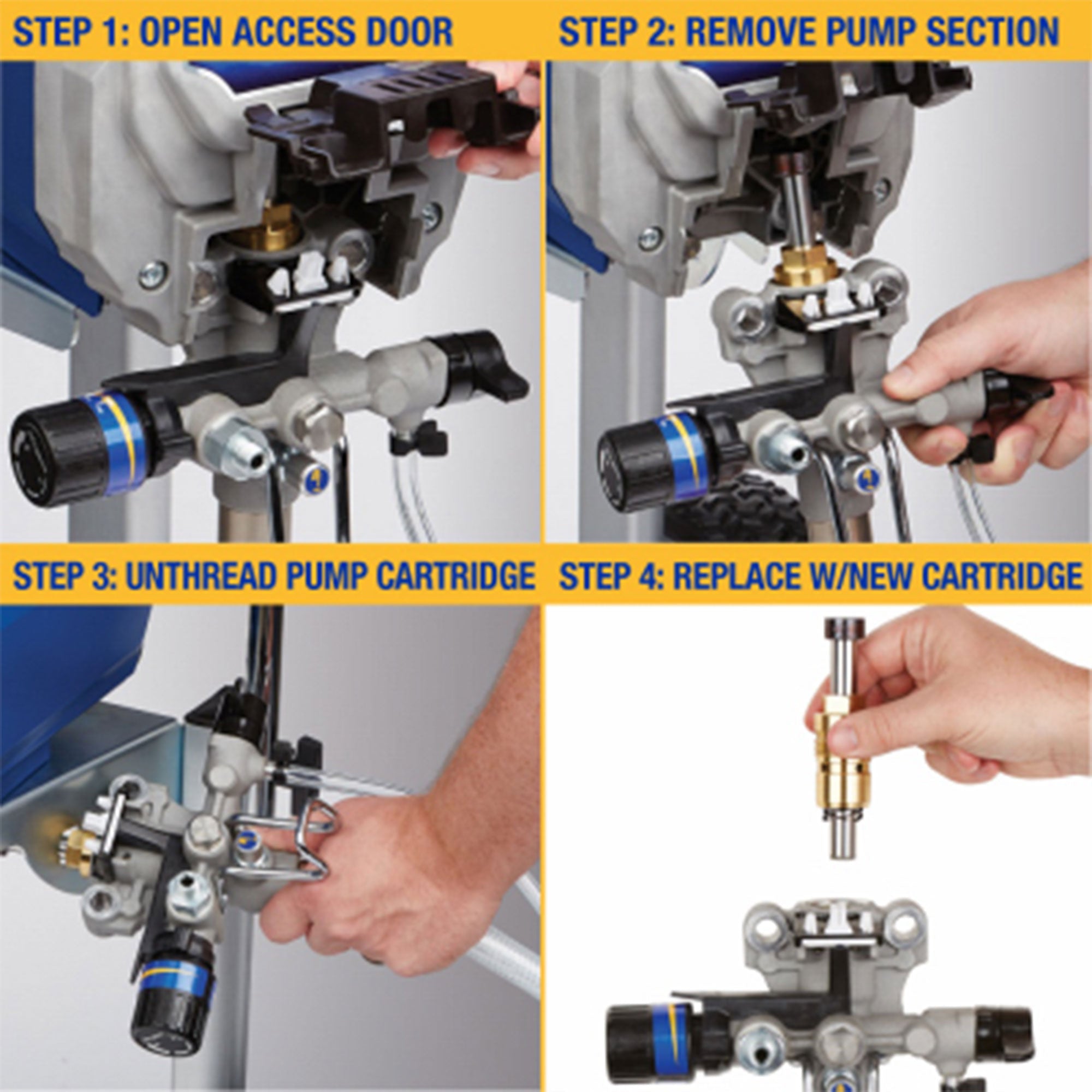 STEP 1: OPEN ACCESS DOOR

STEP 2: REMOVE PUMP SECTION

STEP 3: UNTHREAD PUMP CARTRIDGE

STEP 4: REPLACE W/NEW CARTRIDGE