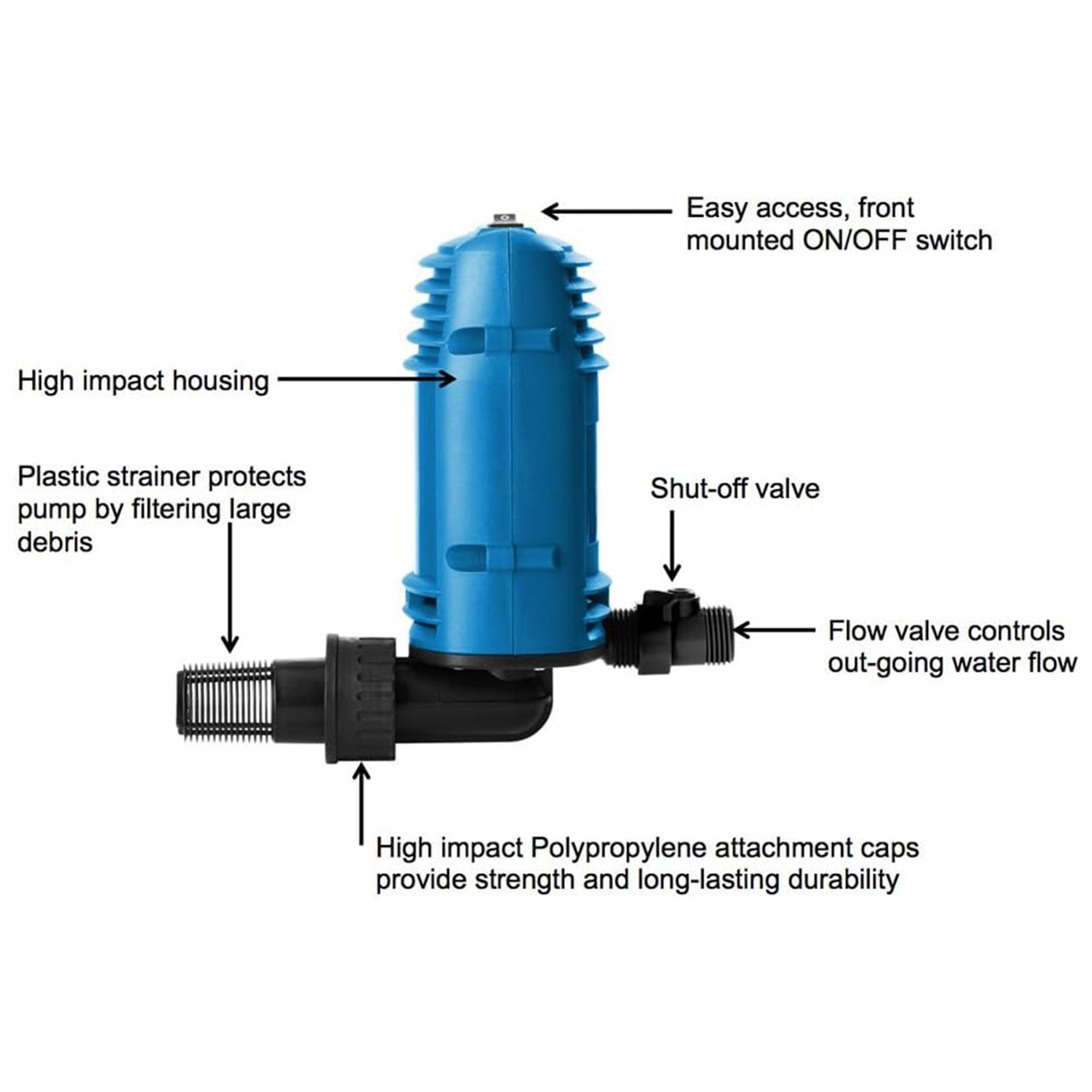 Easy access, front mounted ON/OFF switch

High impact housing

Plastic strainer protects pump by filtering large debris

Shut-off valve

Flow valve controls out-going water flow

High impact Polypropylene attachment caps provide strength and long-lasting durability