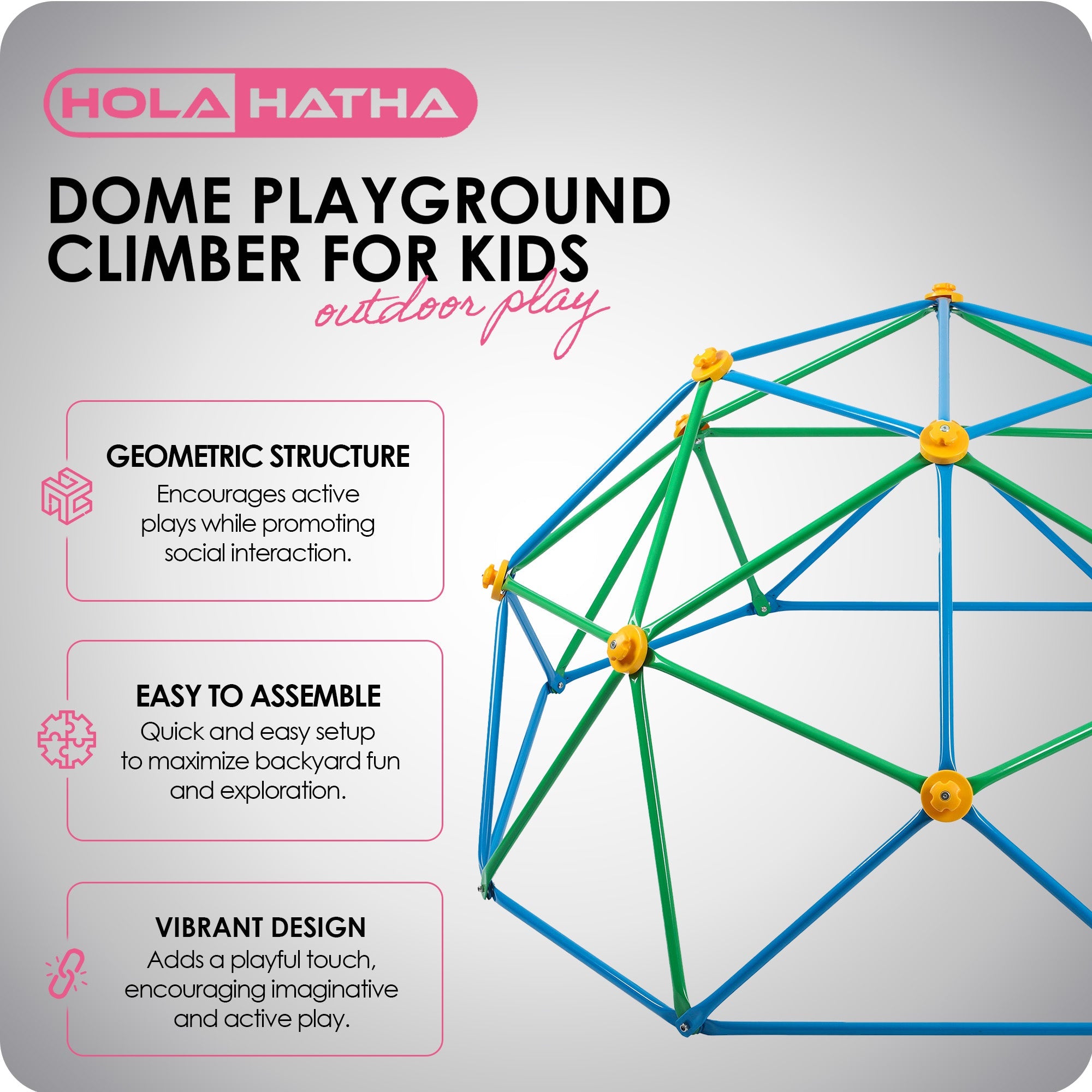 HOLA HATHA

DOME PLAYGROUND CLIMBER FOR KIDS

outdoor play

GEOMETRIC STRUCTURE
Encourages active plays while promoting social interaction.

EASY TO ASSEMBLE
Quick and easy setup to maximize backyard fun and exploration.

VIBRANT DESIGN
Adds a playful touch, encouraging imaginative and active play.