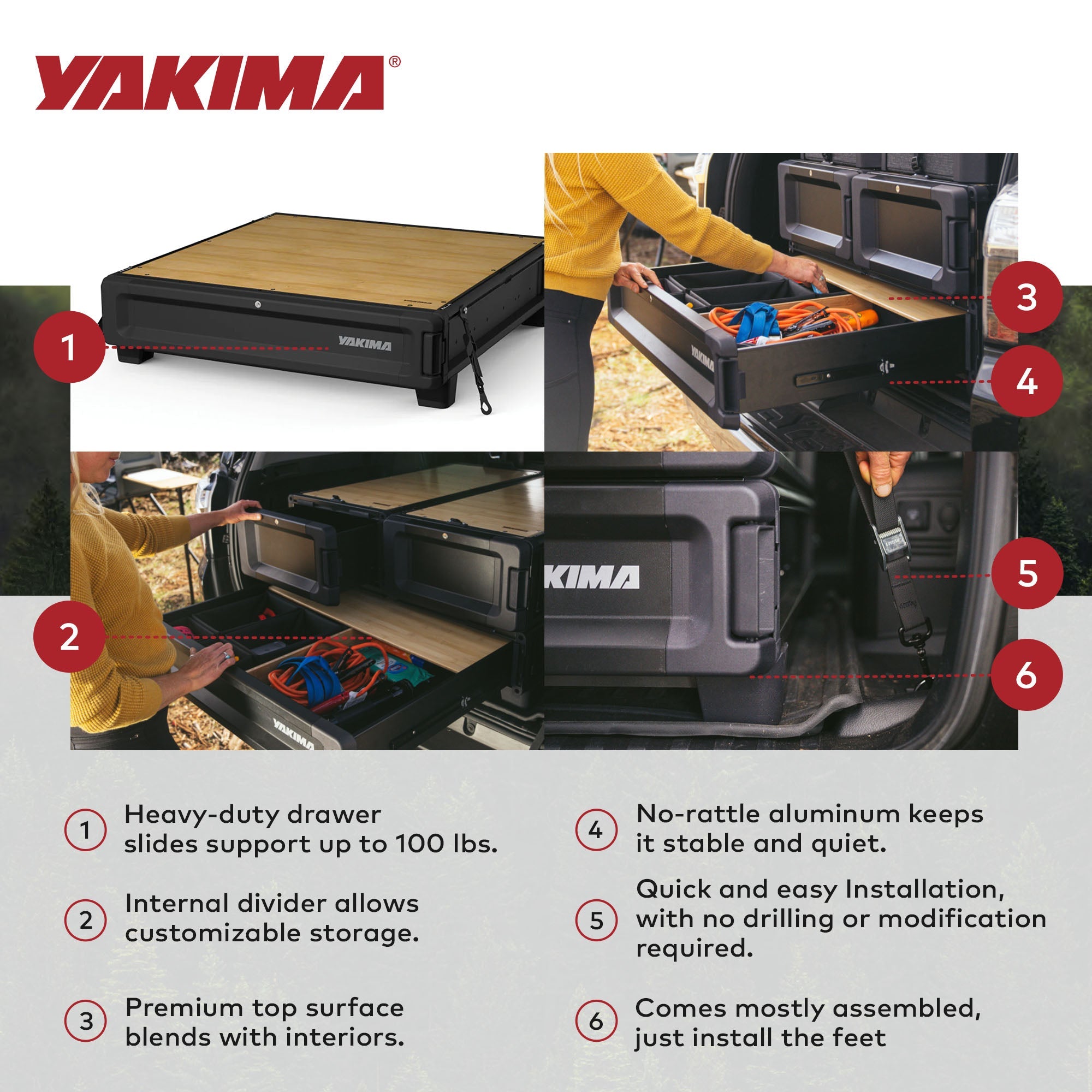 YAKIMA®

1

YAKIMA

3

YAKIMA

4

2

YAKIMA

KIMA

5

6

1 Heavy-duty drawer slides support up to 100 lbs.

2 Internal divider allows customizable storage.

3 Premium top surface blends with interiors.

4 No-rattle aluminum keeps it stable and quiet.

5 Quick and easy Installation, with no drilling or modification required.

6 Comes mostly assembled, just install the feet