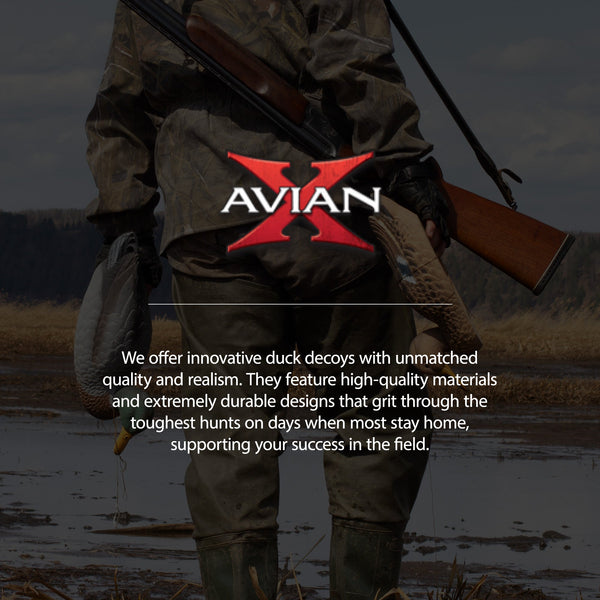 AVIAN X

We offer innovative duck decoys with unmatched quality and realism. They feature high-quality materials and extremely durable designs that grit through the toughest hunts on days when most stay home, supporting your success in the field.