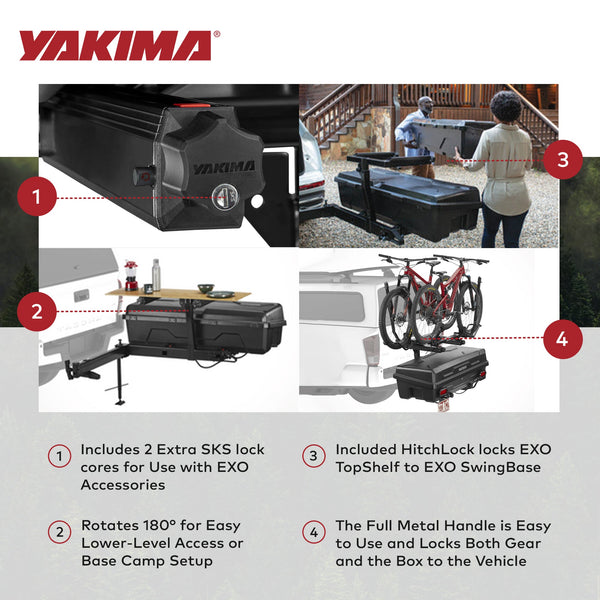 YAKIMA®

YAKIMA

1

3

2

4

1 Includes 2 Extra SKS lock cores for Use with EXO Accessories

2 Rotates 180° for Easy Lower-Level Access or Base Camp Setup

3 Included HitchLock locks EXO TopShelf to EXO SwingBase

4 The Full Metal Handle is Easy to Use and Locks Both Gear and the Box to the Vehicle