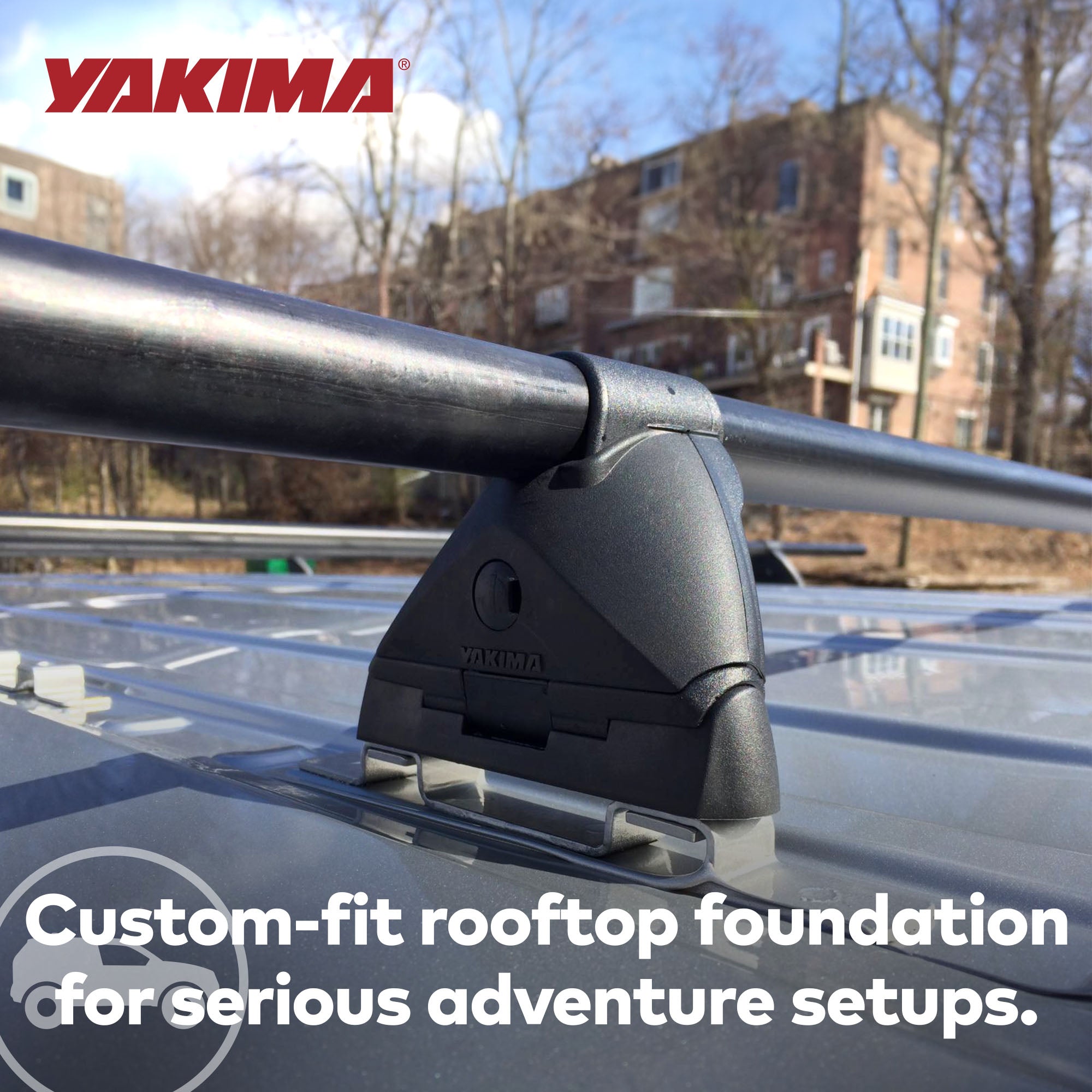 YAKIMA®

YAKIMA

Custom-fit rooftop foundation for serious adventure setups.