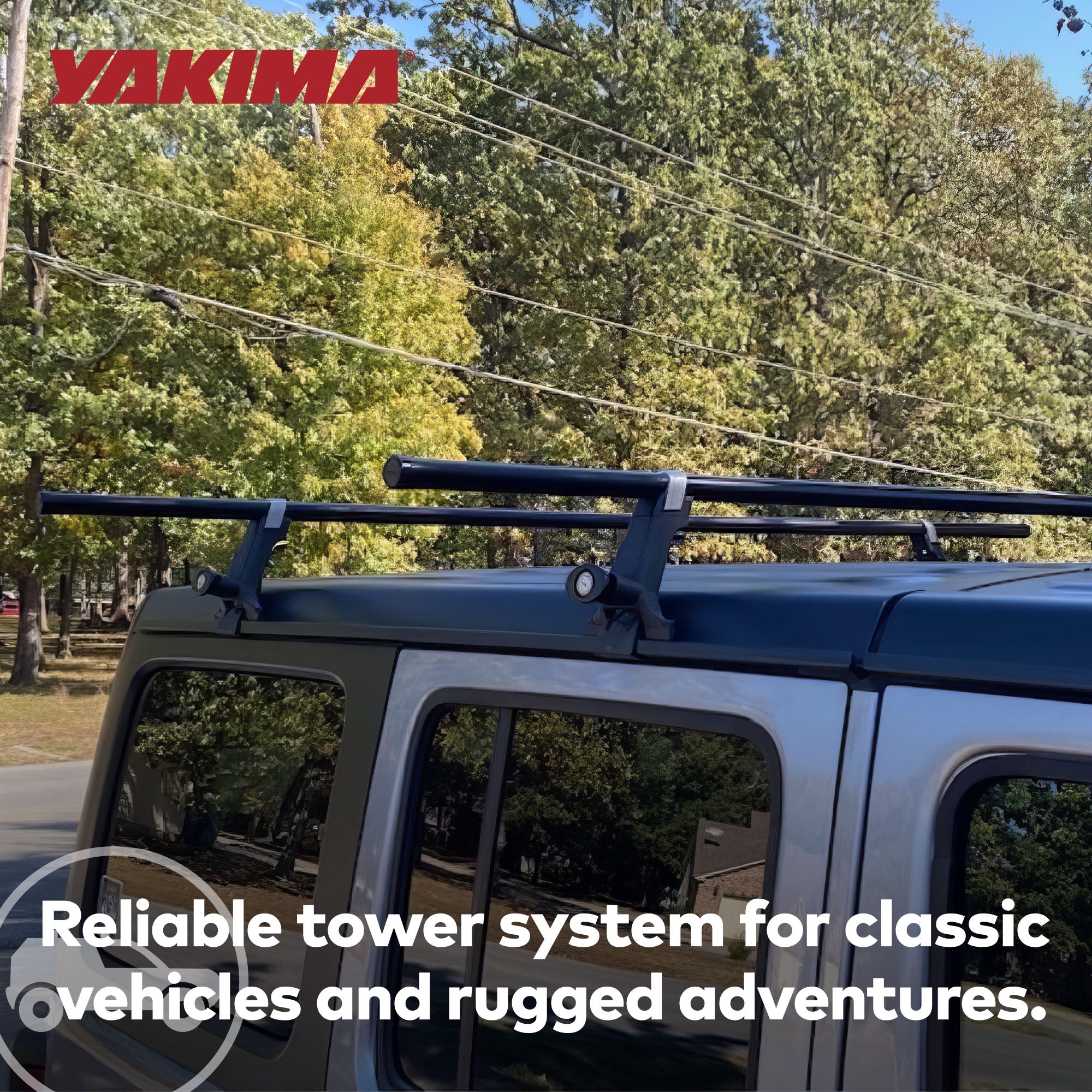 YAKIMA®

Reliable tower system for classic vehicles and rugged adventures.