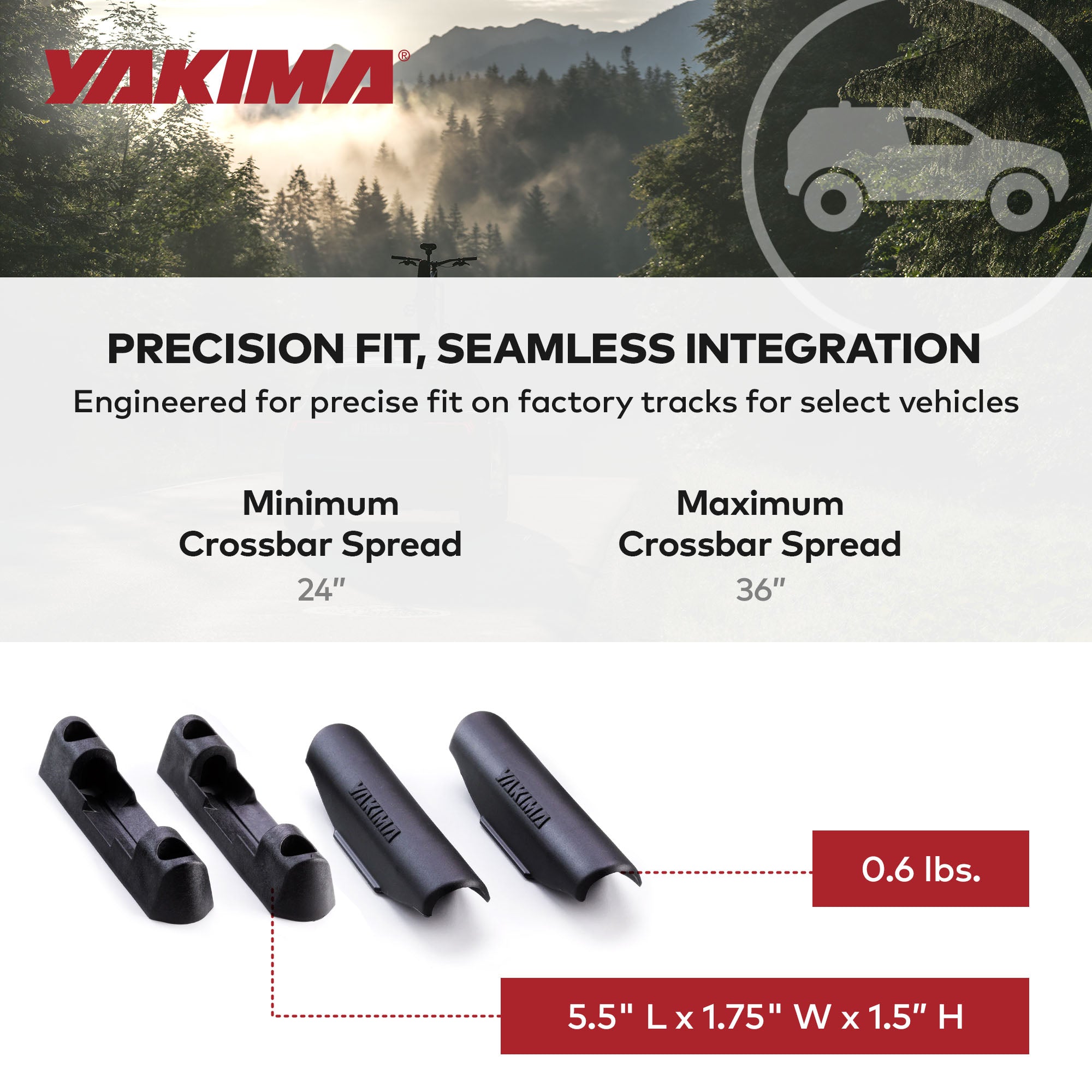 YAKIMA®

PRECISION FIT, SEAMLESS INTEGRATION
Engineered for precise fit on factory tracks for select vehicles

Minimum Crossbar Spread
24"

Maximum Crossbar Spread
36"

YAKIMA

YAKIMA

0.6 lbs.

5.5" L x 1.75" W x 1.5" H