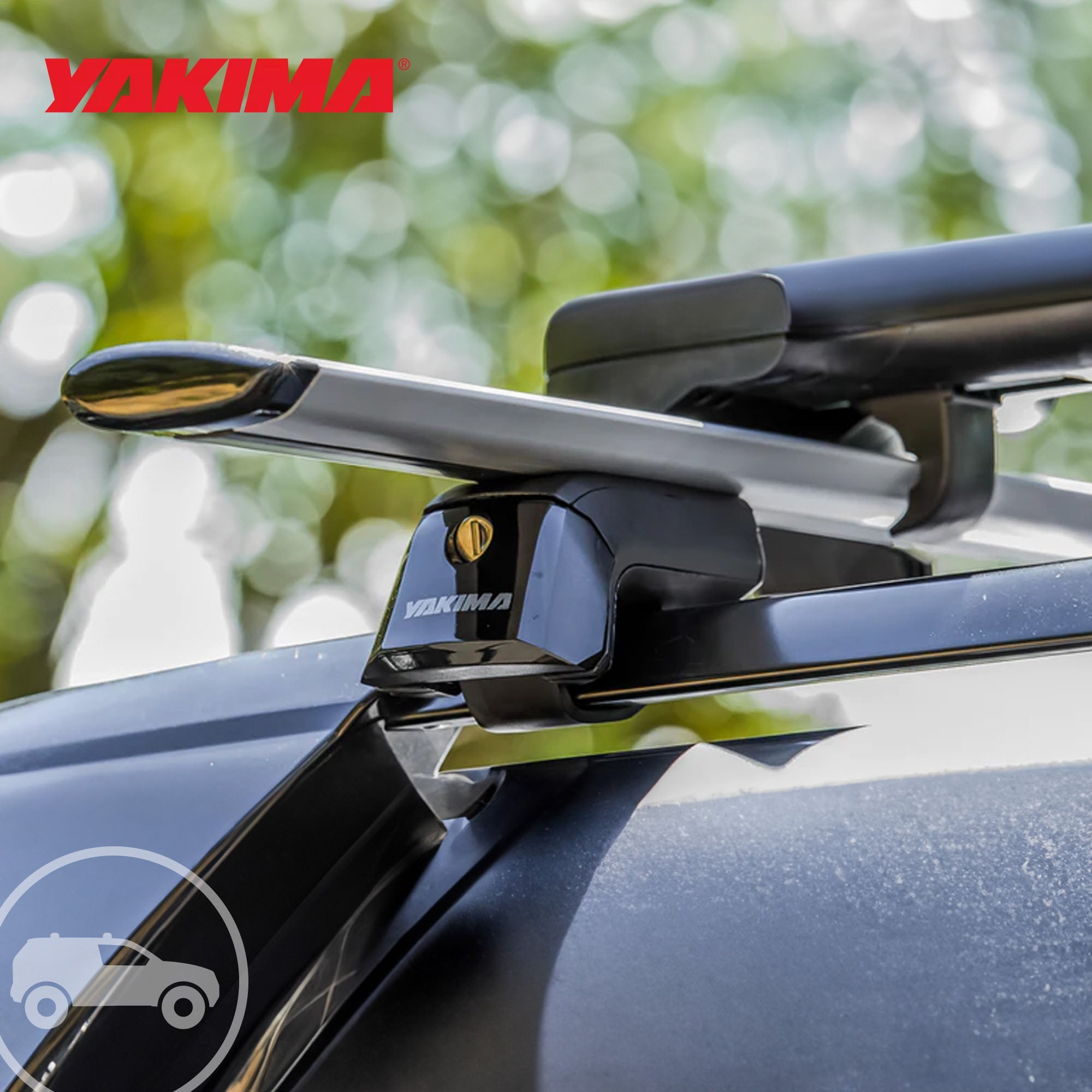 YAKIMA®

YAKIMA