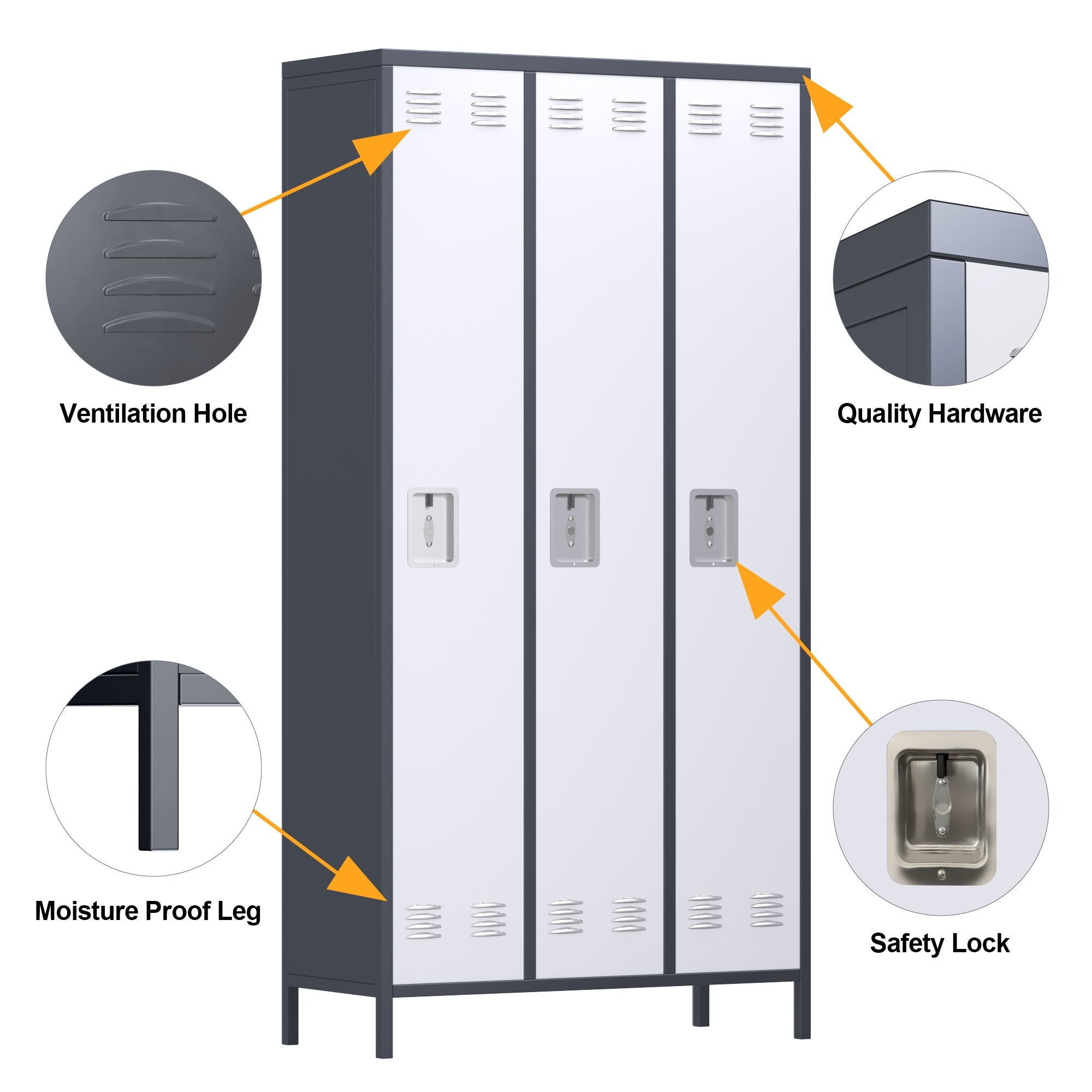 Ventilation Hole

Quality Hardware

Moisture Proof Leg

Safety Lock