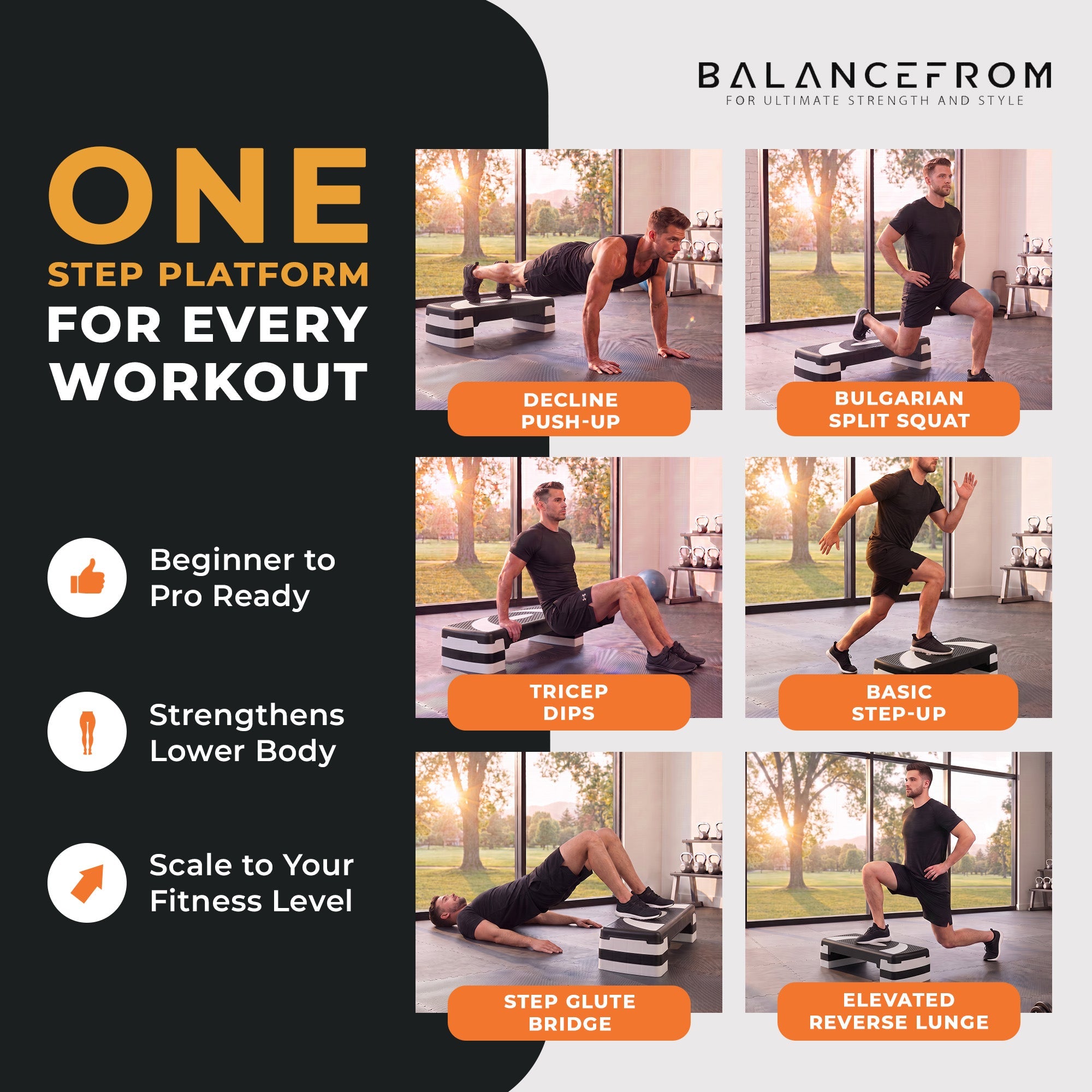 BALANCEFROM
FOR ULTIMATE STRENGTH AND STYLE

ONE
STEP PLATFORM
FOR EVERY
WORKOUT

Beginner to Pro Ready

Strengthens Lower Body

Scale to Your Fitness Level

DECLINE PUSH-UP

BULGARIAN SPLIT SQUAT

TRICEP DIPS

BASIC STEP-UP

STEP GLUTE BRIDGE

ELEVATED REVERSE LUNGE