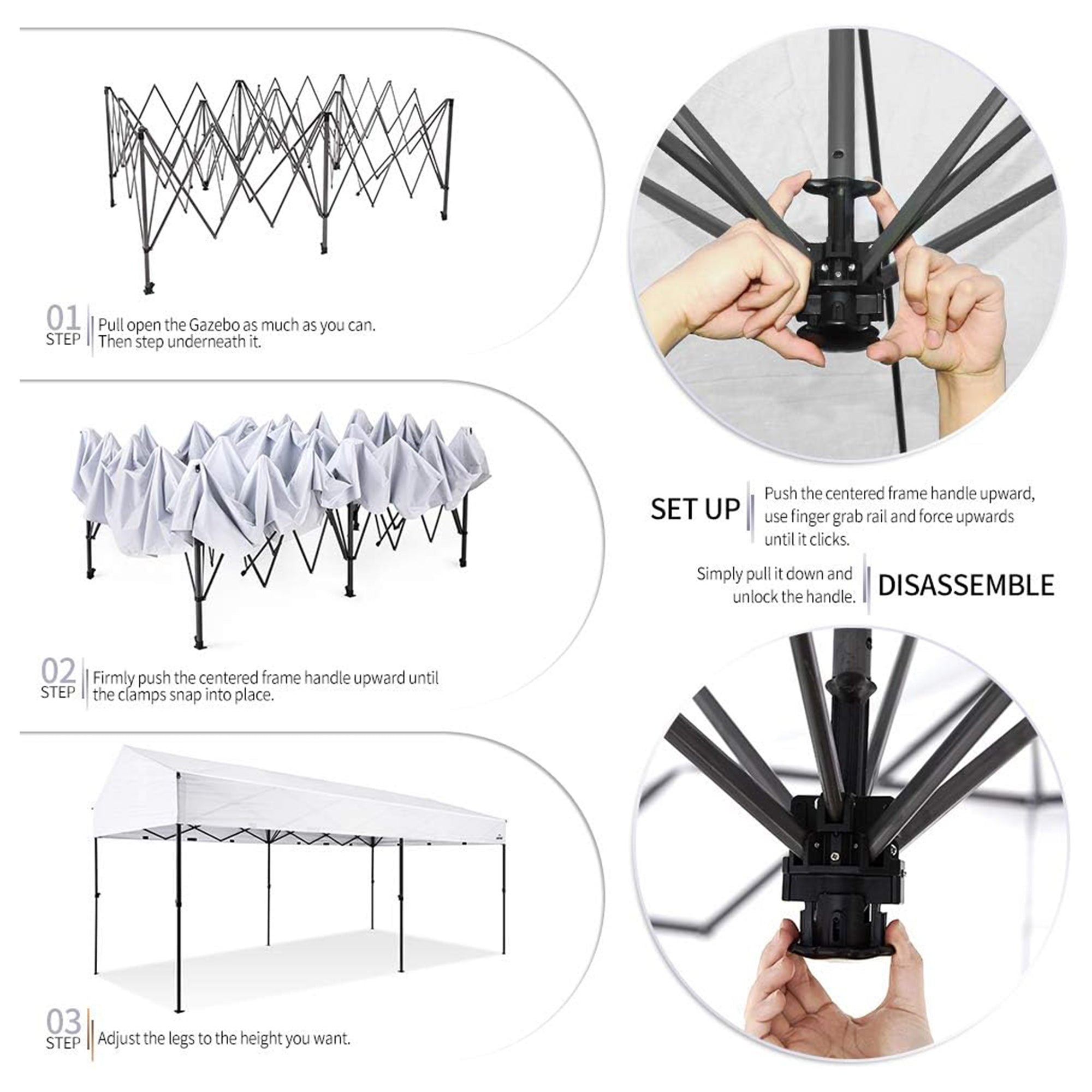 01
STEP

Pull open the Gazebo as much as you can. Then step underneath it.

02
STEP

Firmly push the centered frame handle upward until the clamps snap into place.

03
STEP

Adjust the legs to the height you want.

SET UP

Push the centered frame handle upward, use finger grab rail and force upwards until it clicks.

Simply pull it down and unlock the handle.

DISASSEMBLE