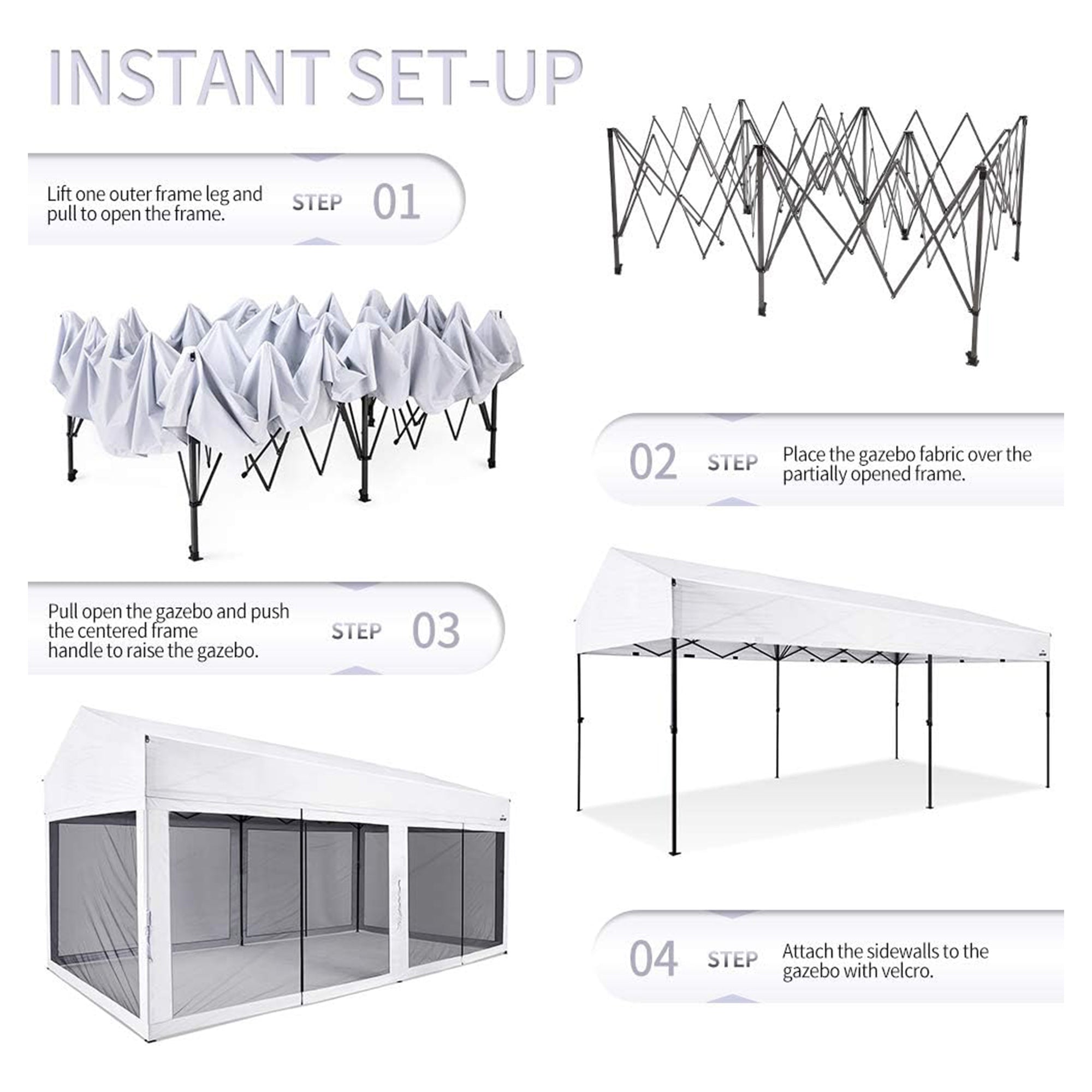 INSTANT SET-UP

Lift one outer frame leg and pull to open the frame.

STEP 01

02 STEP

Place the gazebo fabric over the partially opened frame.

Pull open the gazebo and push the centered frame handle to raise the gazebo.

STEP 03

04 STEP

Attach the sidewalls to the gazebo with velcro.