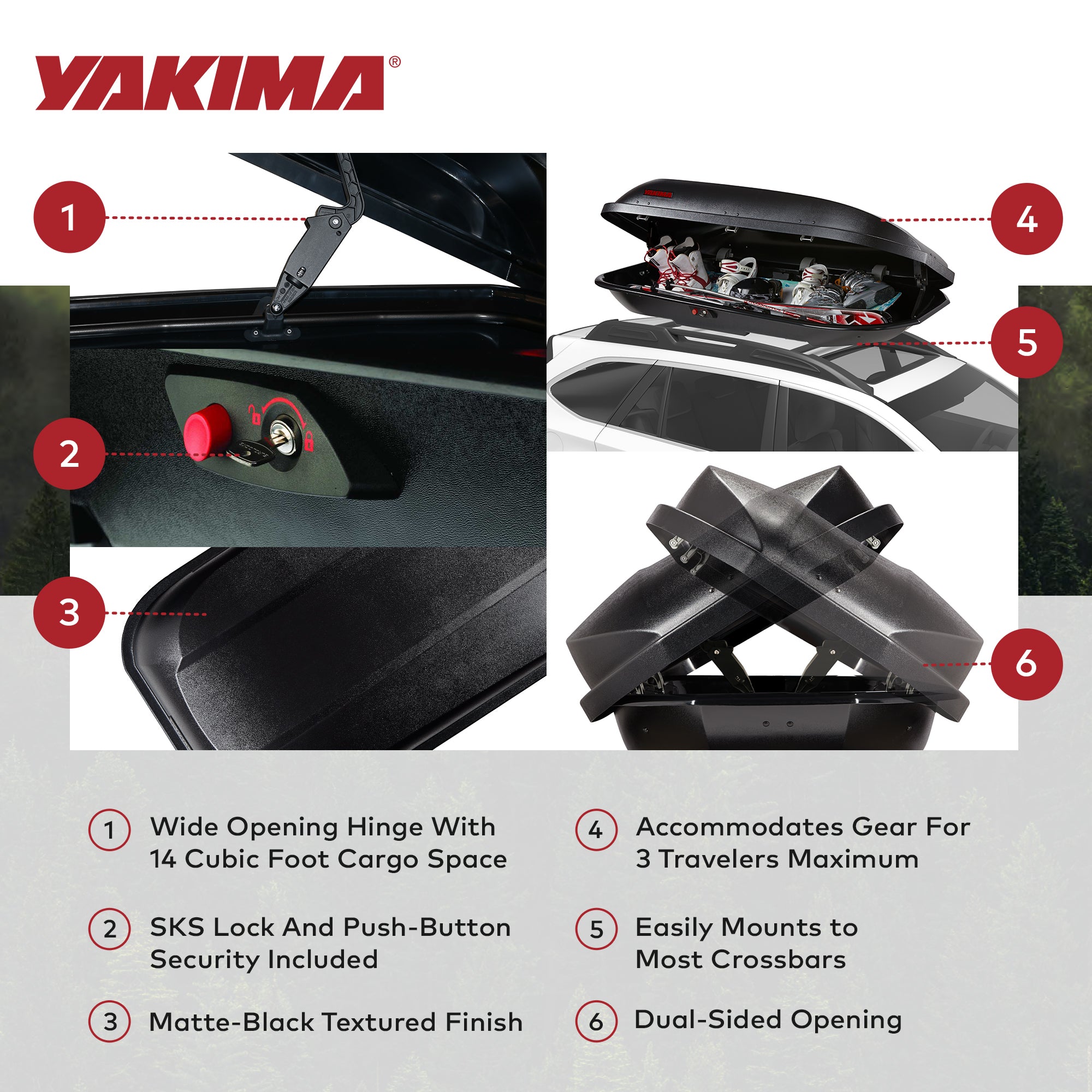 YAKIMA®

1

2

3

4

5

6

1 Wide Opening Hinge With 14 Cubic Foot Cargo Space

2 SKS Lock And Push-Button Security Included

3 Matte-Black Textured Finish

4 Accommodates Gear For 3 Travelers Maximum

5 Easily Mounts to Most Crossbars

6 Dual-Sided Opening