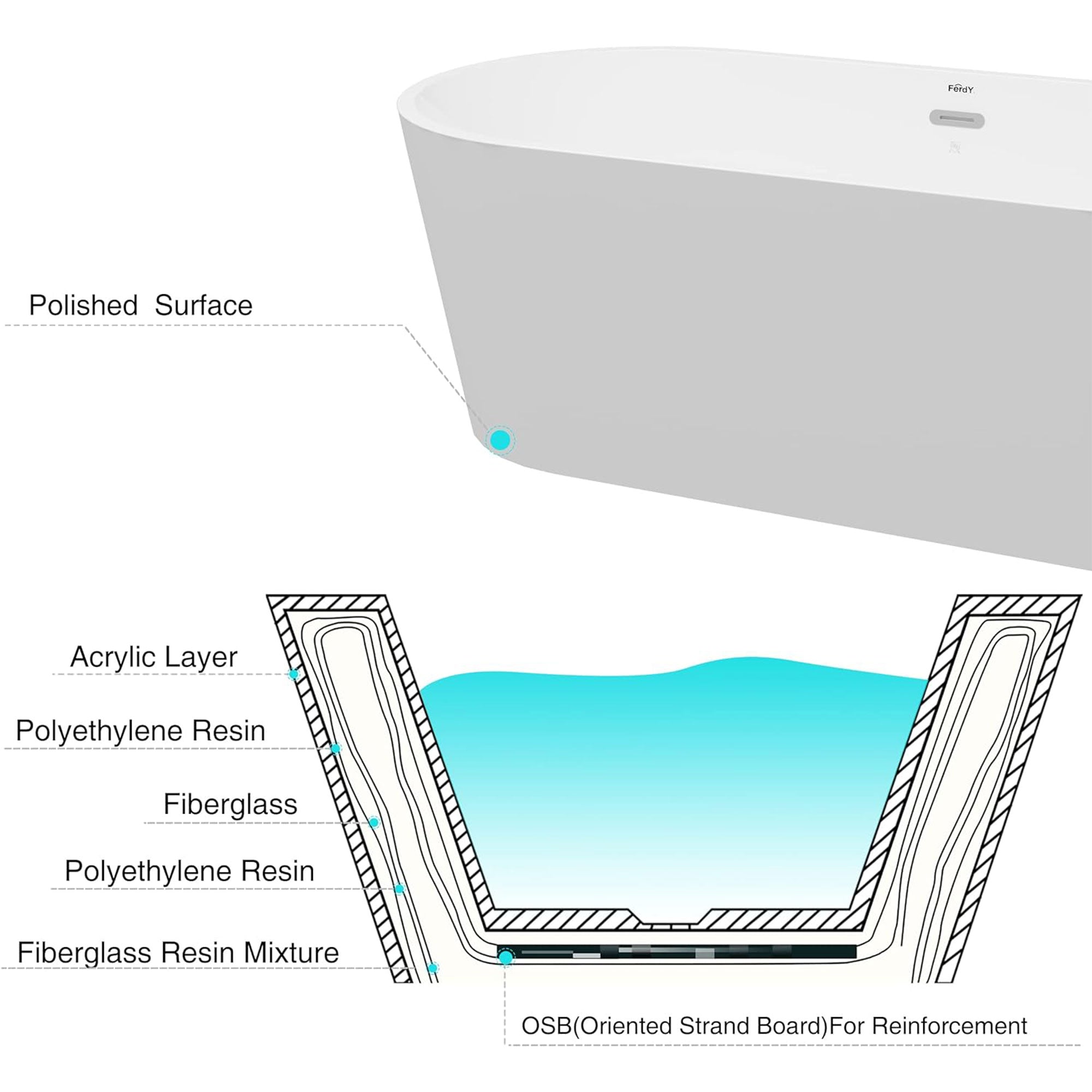 FerdY

Polished Surface

Acrylic Layer

Polyethylene Resin

Fiberglass

Polyethylene Resin

Fiberglass Resin Mixture

OSB(Oriented Strand Board)For Reinforcement