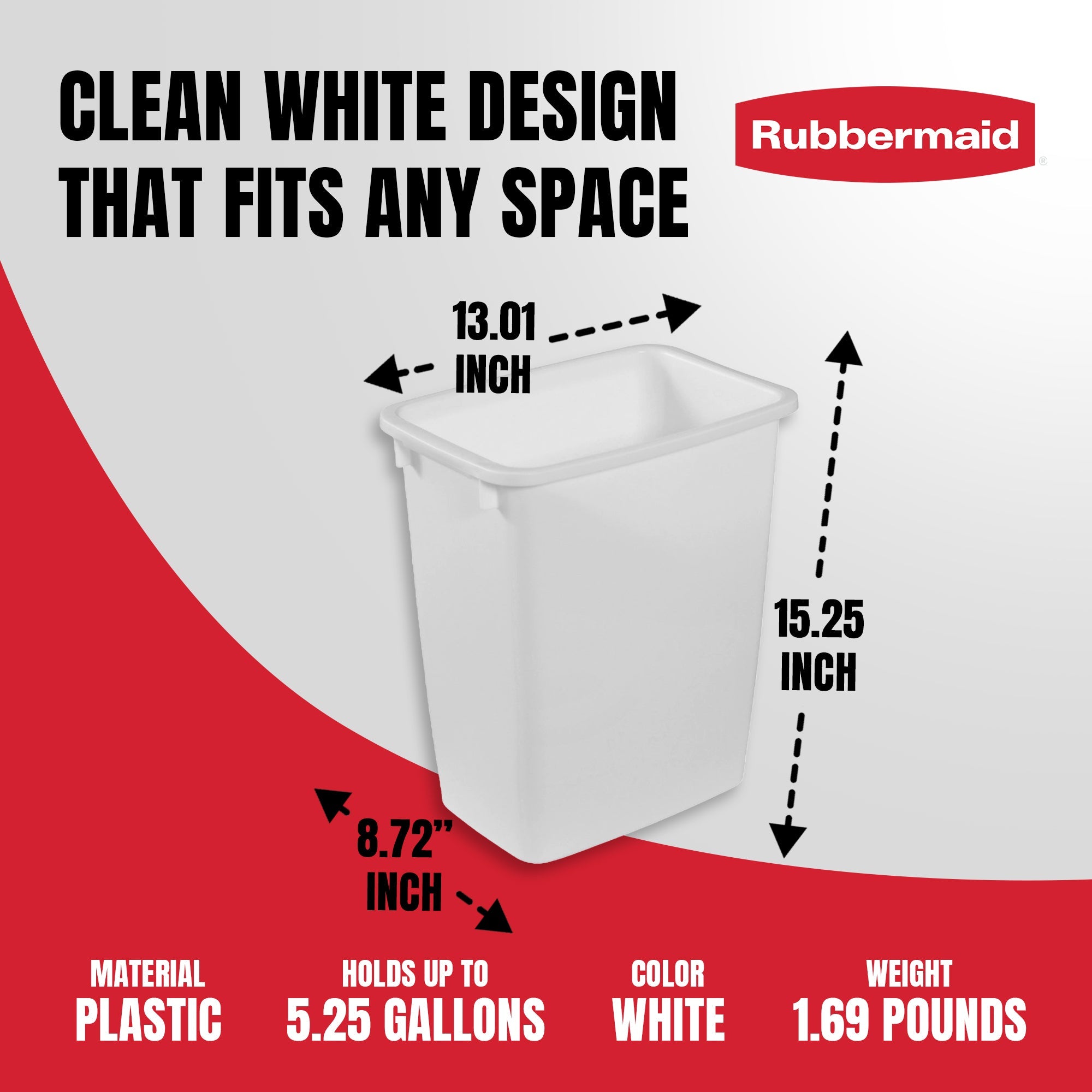 CLEAN WHITE DESIGN THAT FITS ANY SPACE

Rubbermaid®

13.01 INCH

15.25 INCH

8.72" INCH

MATERIAL
PLASTIC

HOLDS UP TO
5.25 GALLONS

COLOR
WHITE

WEIGHT
1.69 POUNDS