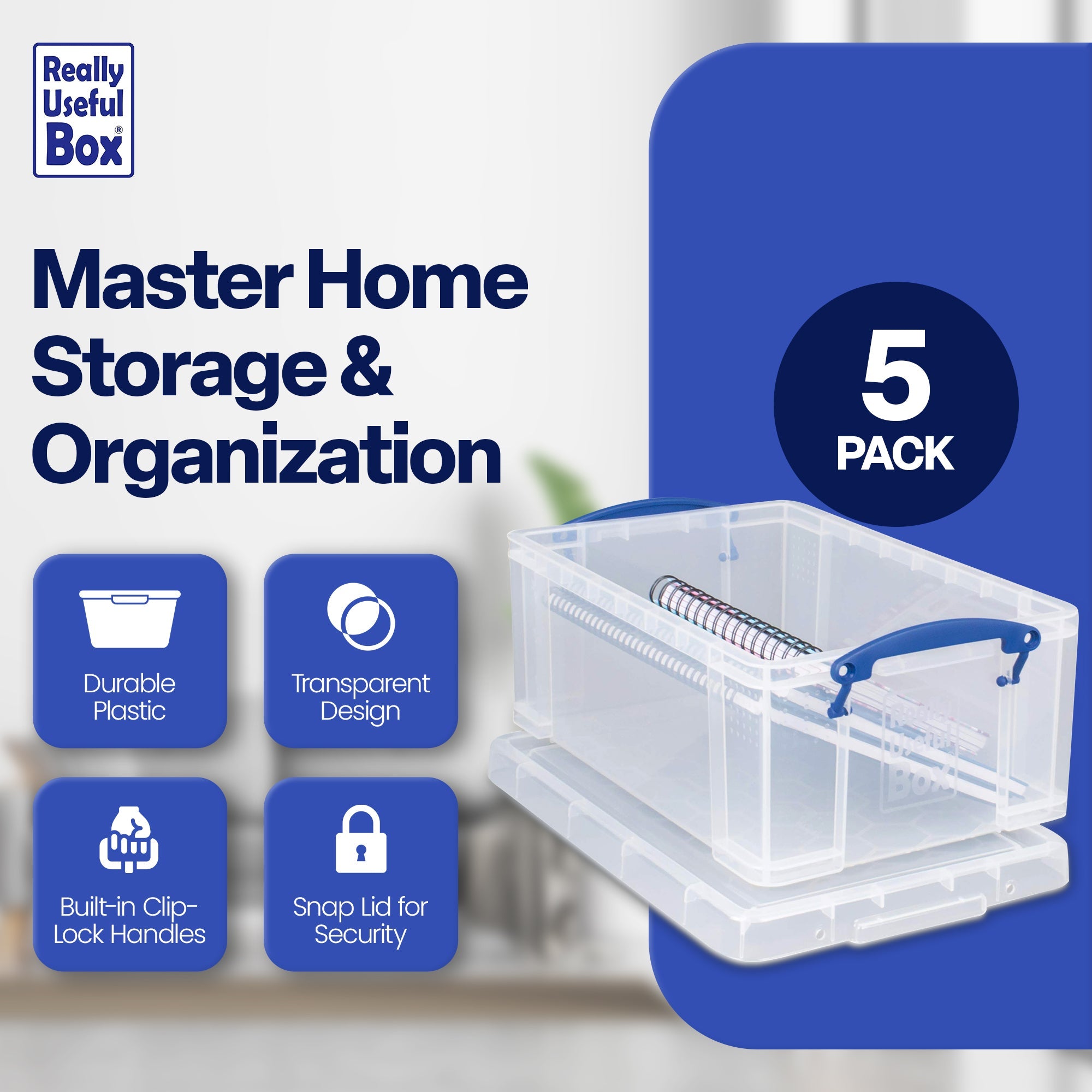 Really Useful Box®

Master Home Storage & Organization

5 PACK

Durable Plastic

Transparent Design

Built-in Clip-Lock Handles

Snap Lid for Security

Really Useful Box