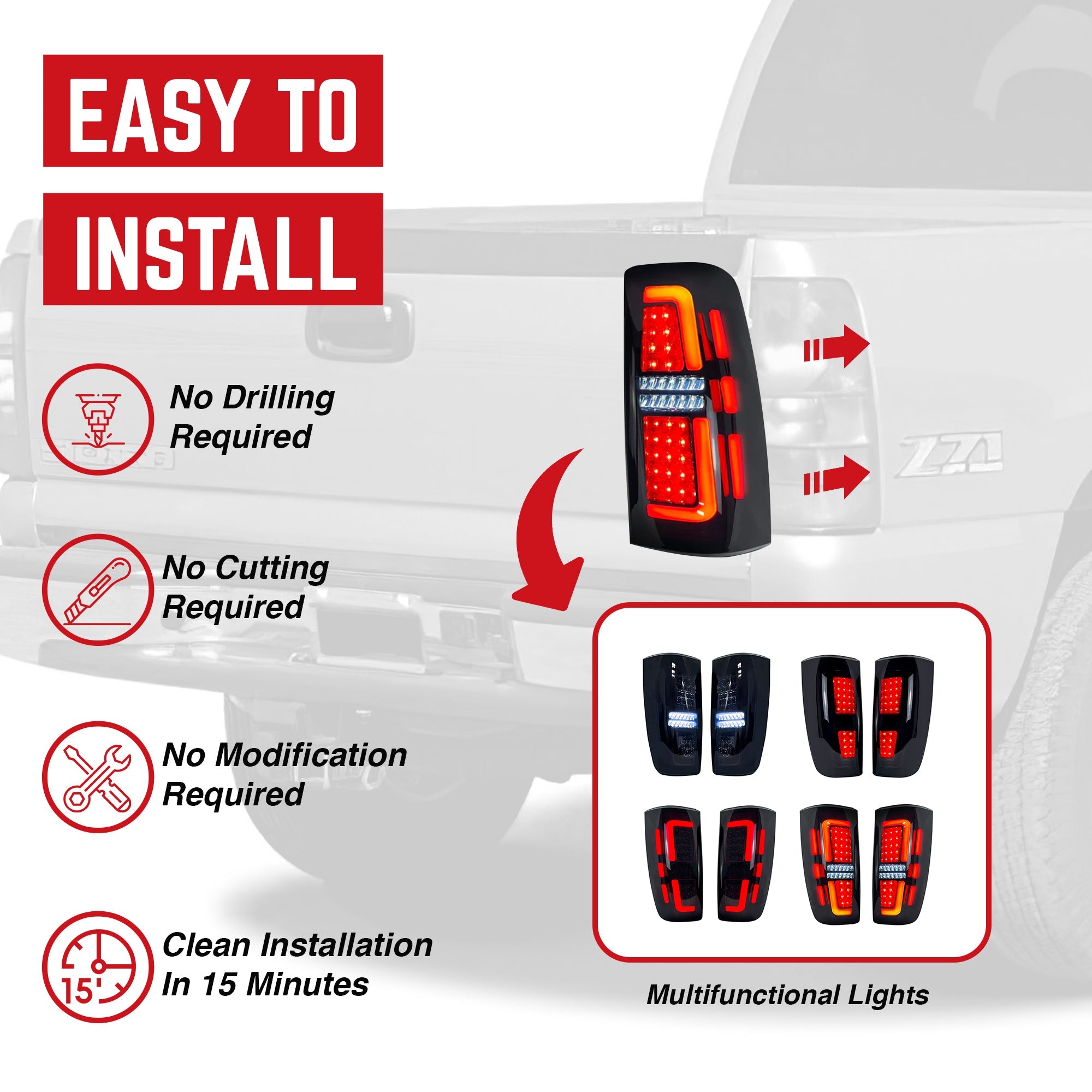 EASY TO
INSTALL

No Drilling Required

No Cutting Required

No Modification Required

15'

Clean Installation In 15 Minutes

Z71

Multifunctional Lights