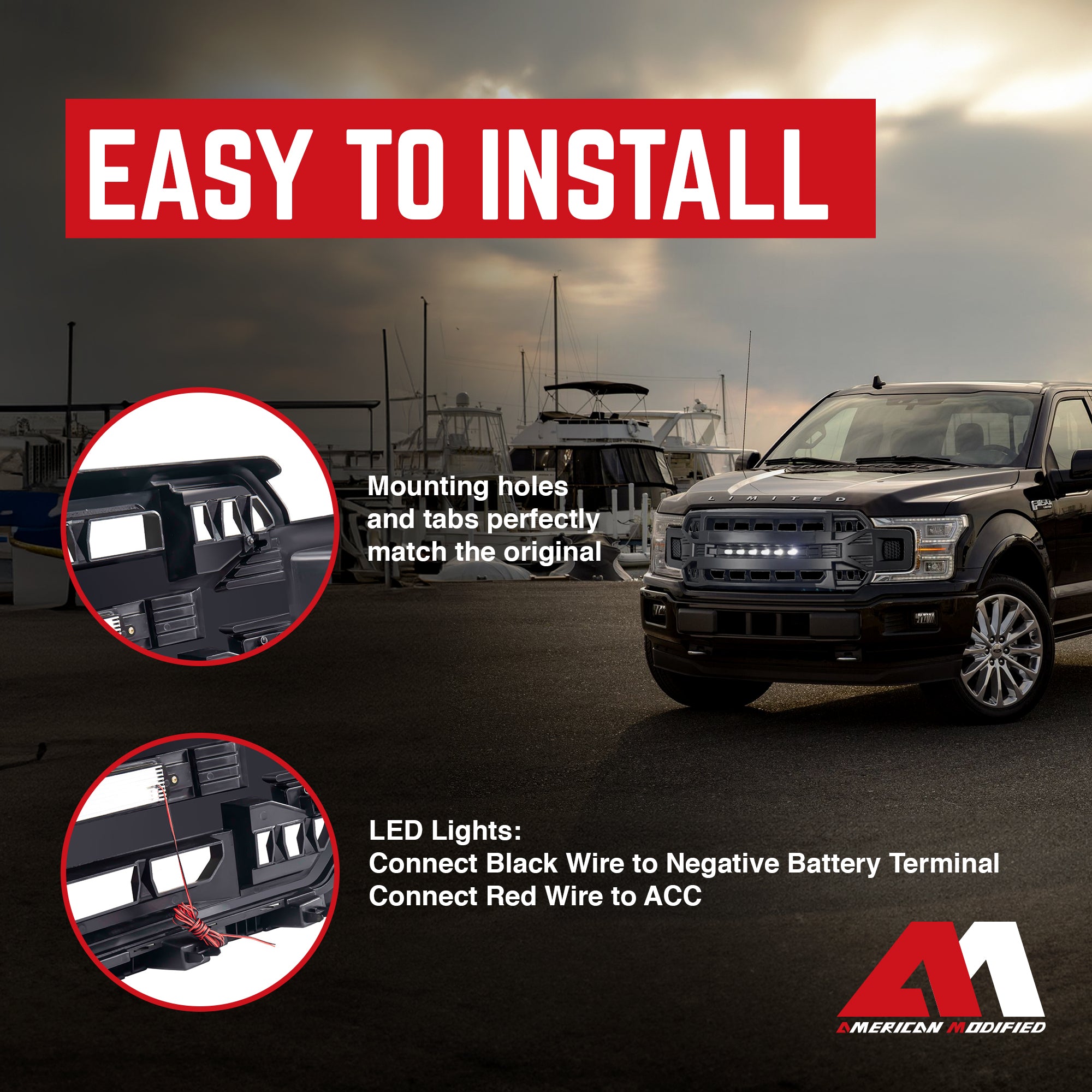 EASY TO INSTALL

Mounting holes and tabs perfectly match the original

LIMITED

LED Lights:
Connect Black Wire to Negative Battery Terminal
Connect Red Wire to ACC

AMERICAN MODIFIED