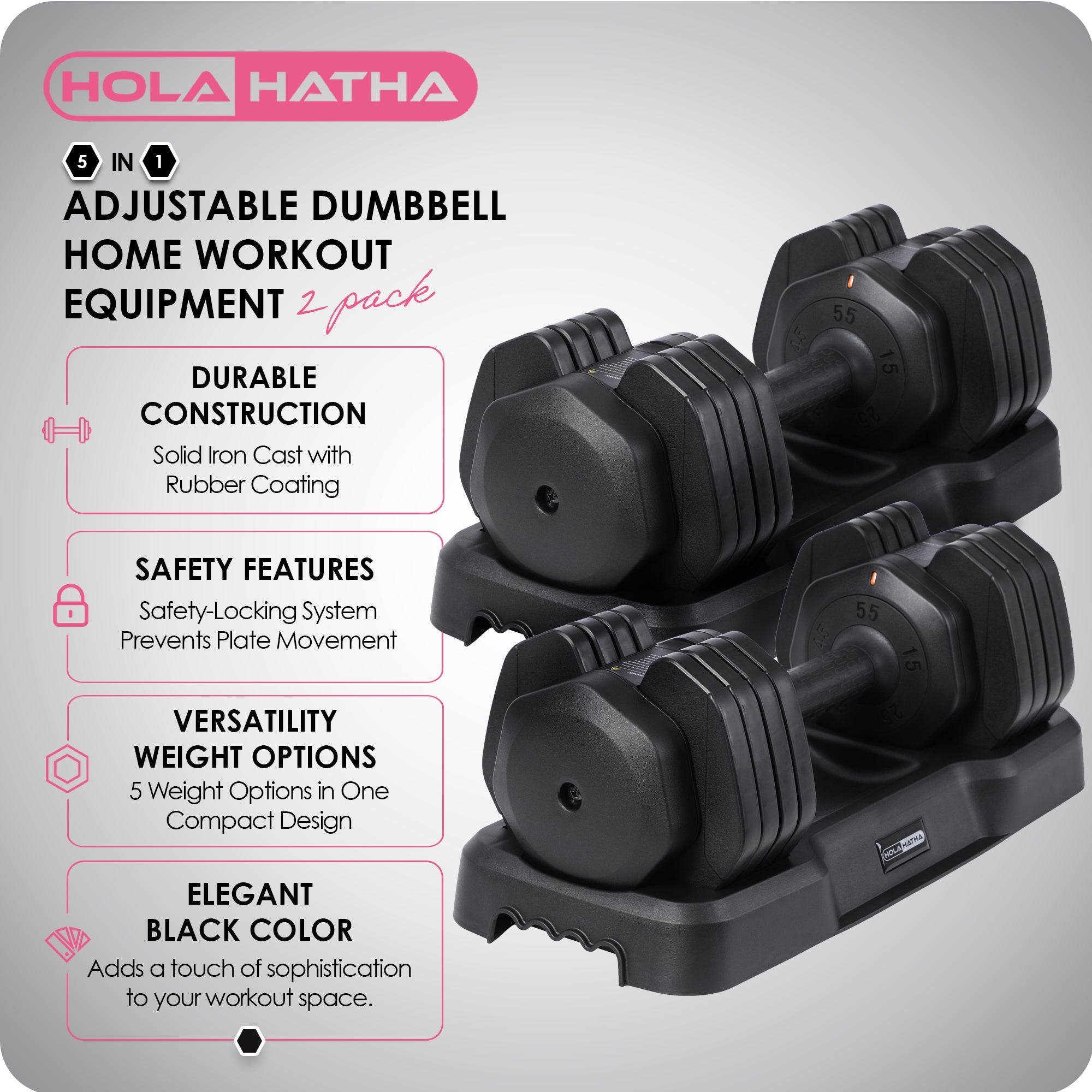 HOLA HATHA

5 IN 1

ADJUSTABLE DUMBBELL HOME WORKOUT EQUIPMENT 2 pack

DURABLE CONSTRUCTION

Solid Iron Cast with Rubber Coating

SAFETY FEATURES

Safety-Locking System Prevents Plate Movement

VERSATILITY WEIGHT OPTIONS

5 Weight Options in One Compact Design

ELEGANT BLACK COLOR

Adds a touch of sophistication to your workout space.

55

45

15

25

55

45

15

25

HOLA HATHA