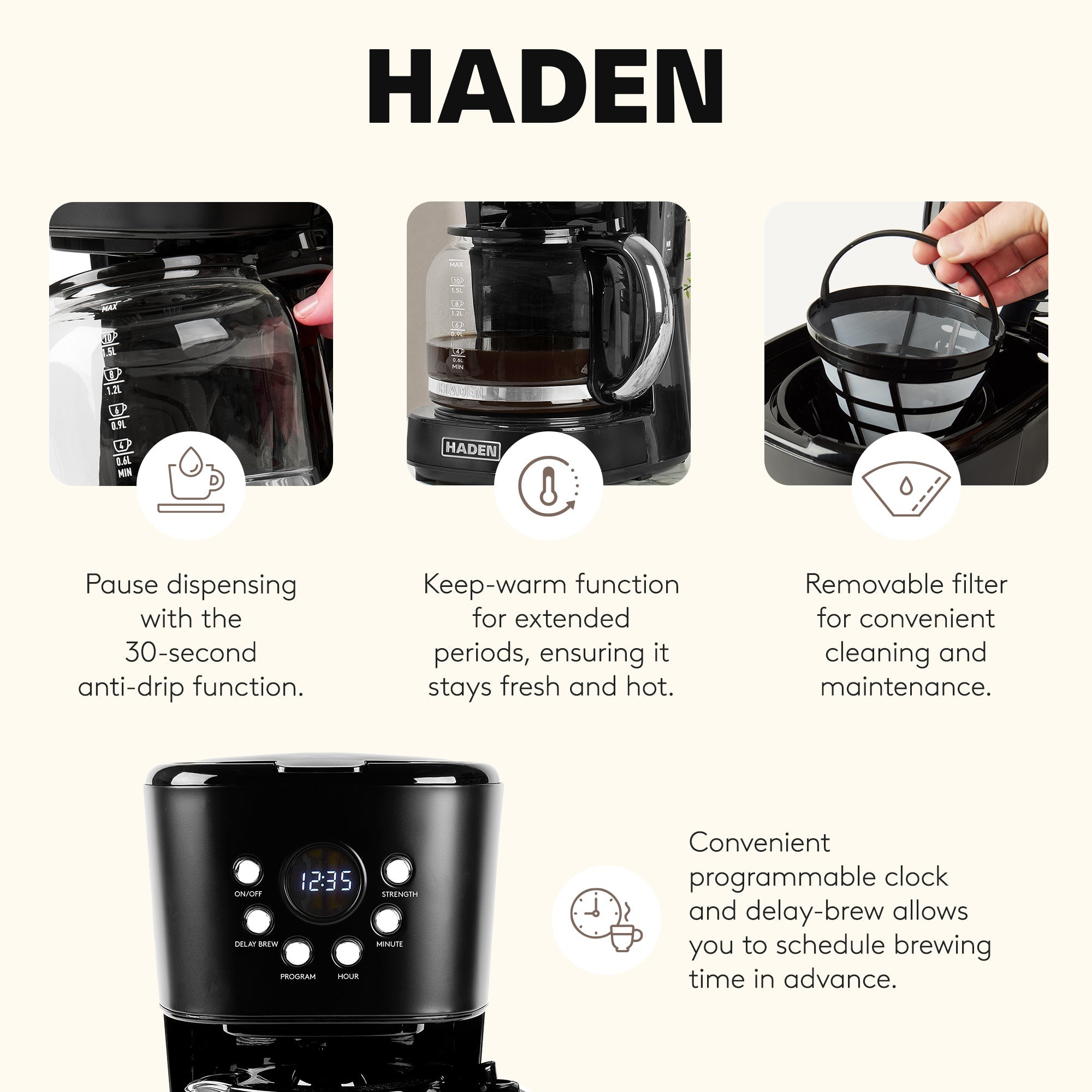 HADEN

MAX
10
1.5L
8
1.2L
6
0.9L
4
0.6L
MIN

MAX
10
1.5L
8
1.2L
6
0.9L
4
0.6L
MIN
HADEN
HADEN

Pause dispensing with the 30-second anti-drip function.

Keep-warm function for extended periods, ensuring it stays fresh and hot.

Removable filter for convenient cleaning and maintenance.

12:35
ON/OFF
STRENGTH
DELAY BREW
MINUTE
PROGRAM
HOUR

Convenient programmable clock and delay-brew allows you to schedule brewing time in advance.