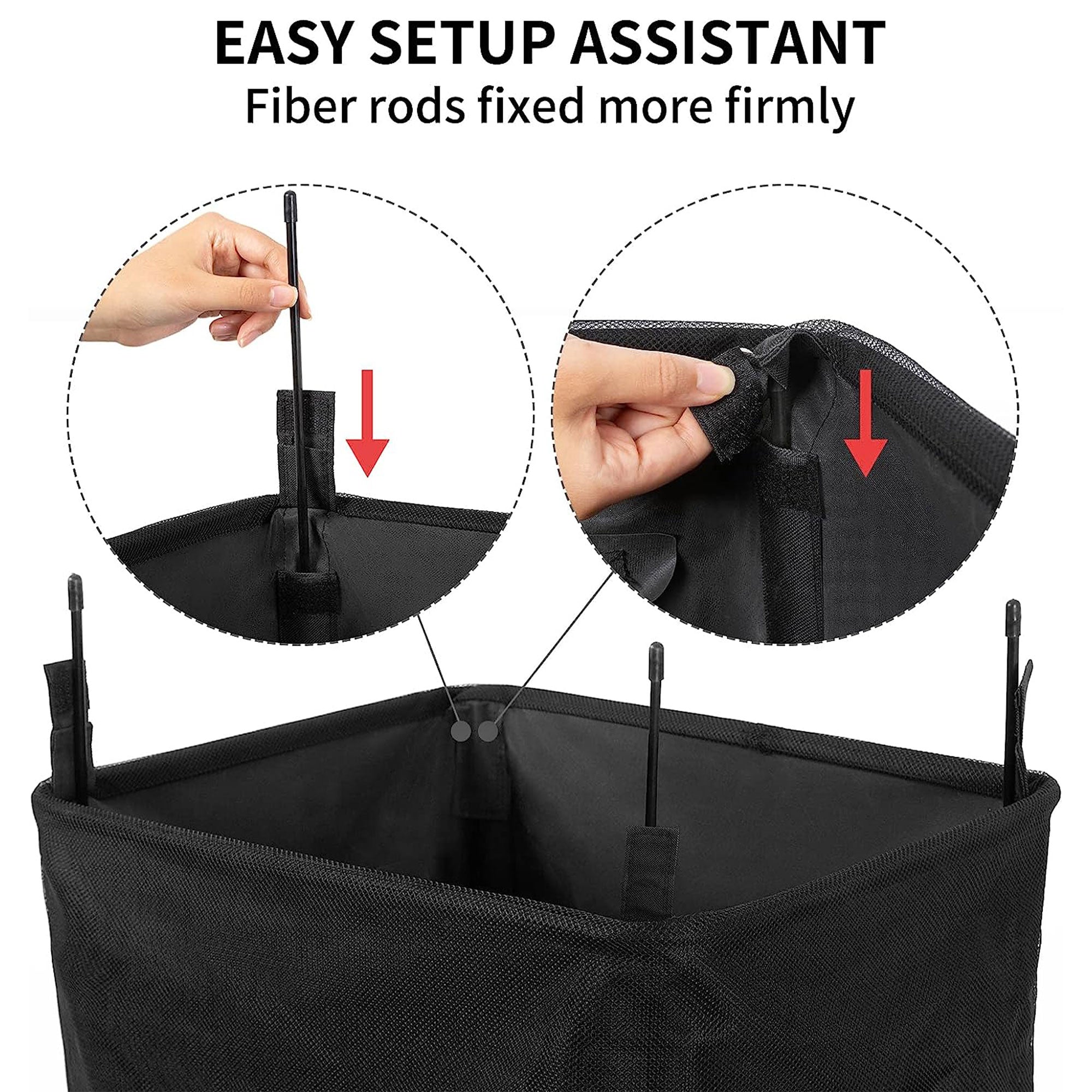 EASY SETUP ASSISTANT
Fiber rods fixed more firmly