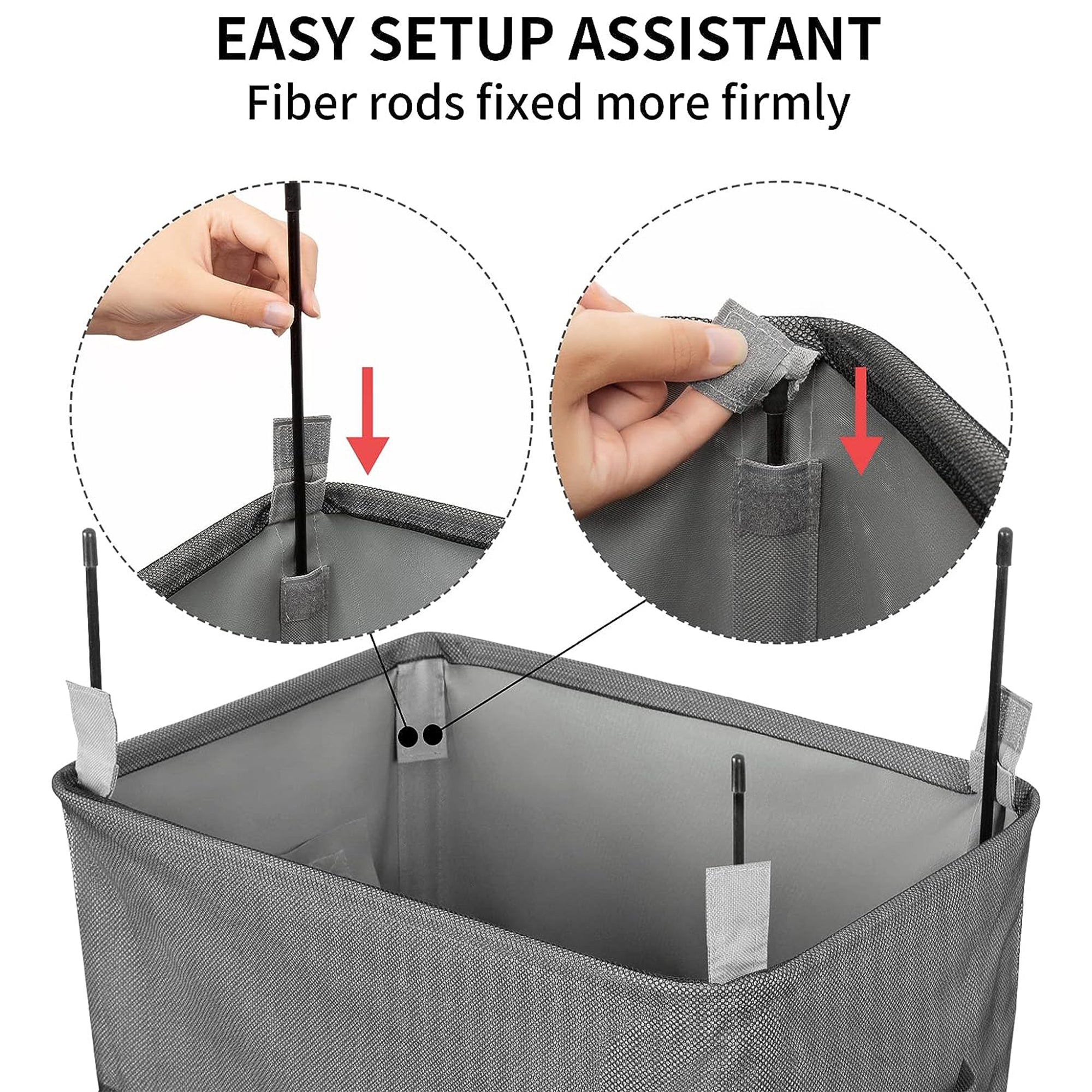 EASY SETUP ASSISTANT
Fiber rods fixed more firmly