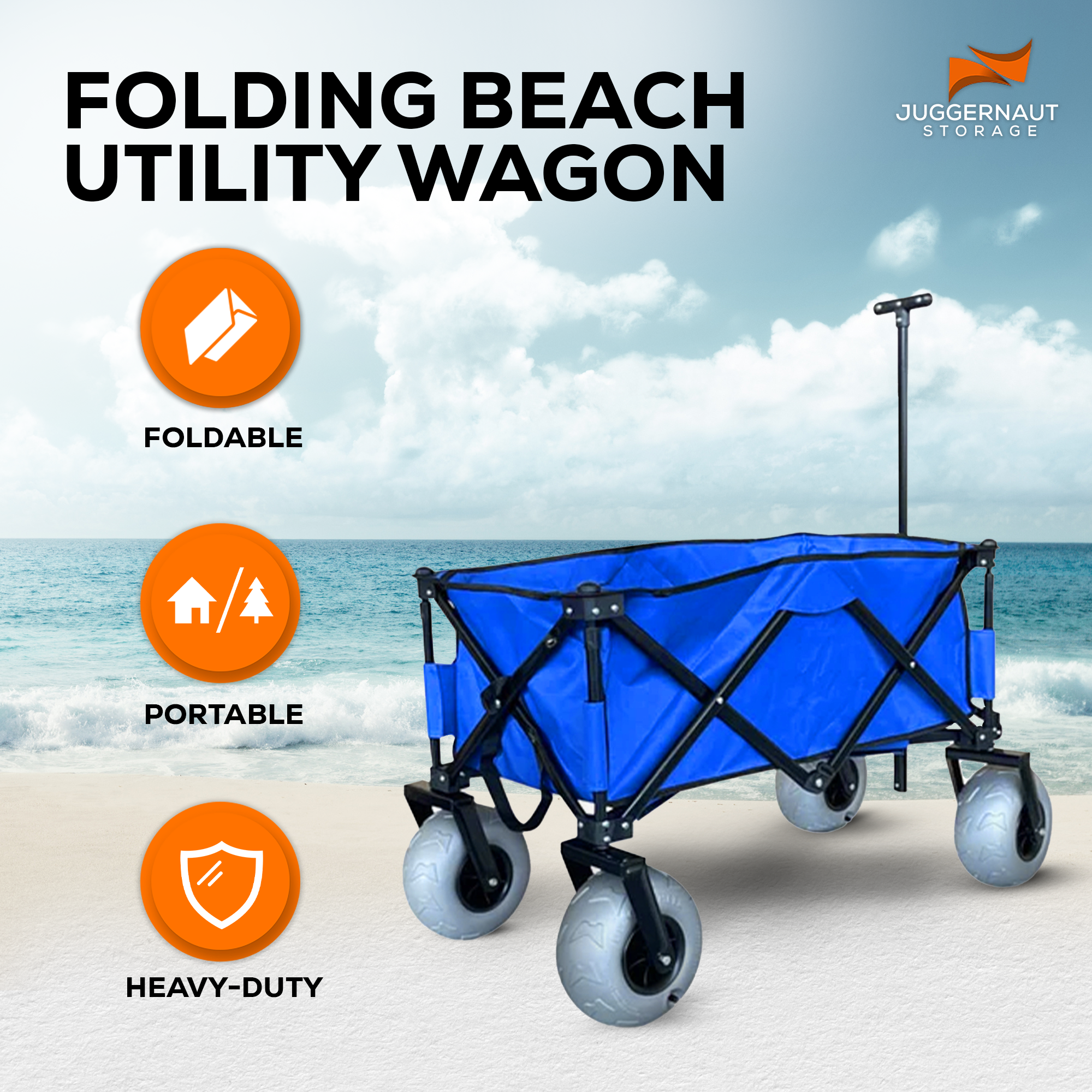 FOLDING BEACH UTILITY WAGON

JUGGERNAUT
STORAGE

FOLDABLE

PORTABLE

HEAVY-DUTY