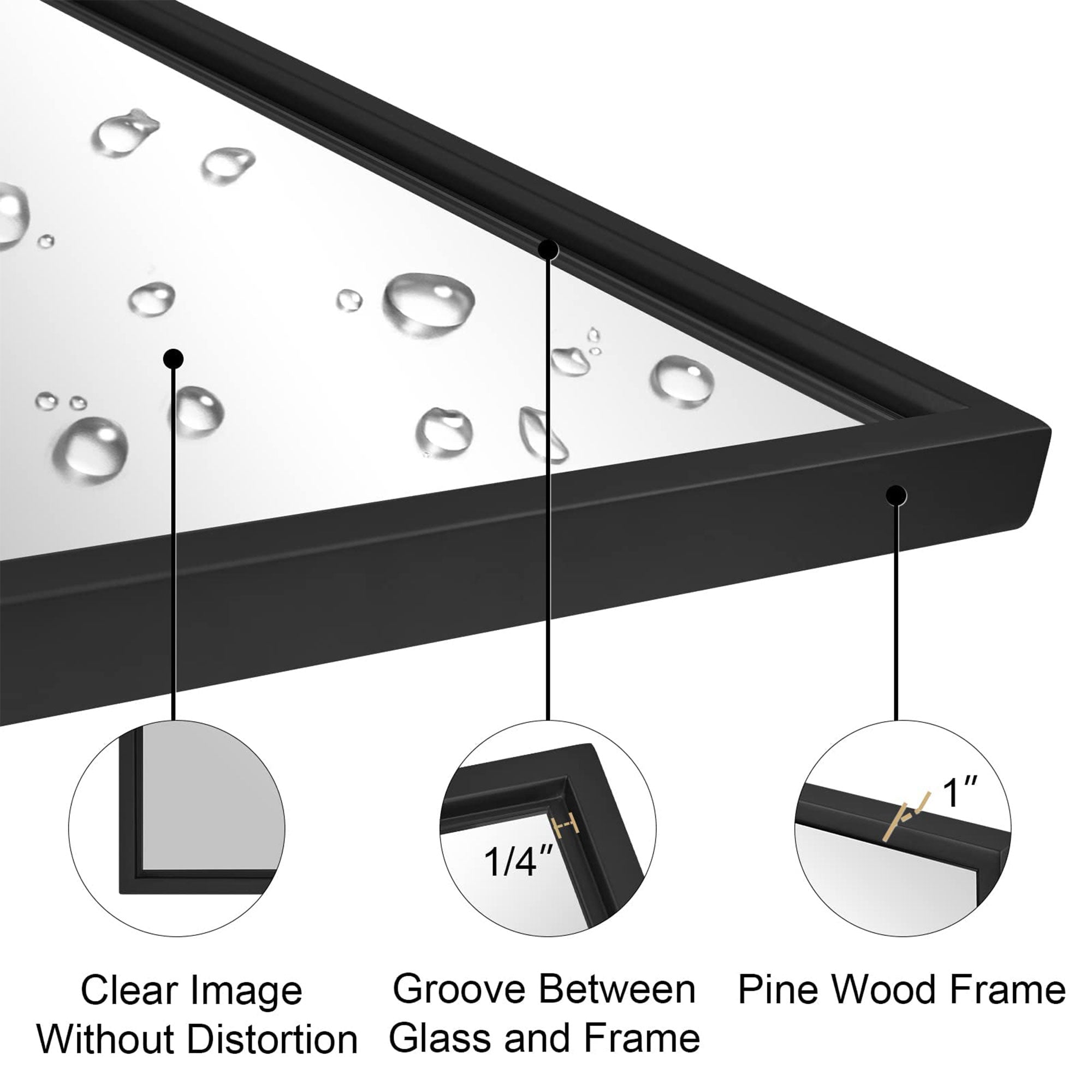 1/4″

1″

Clear Image Without Distortion

Groove Between Glass and Frame

Pine Wood Frame