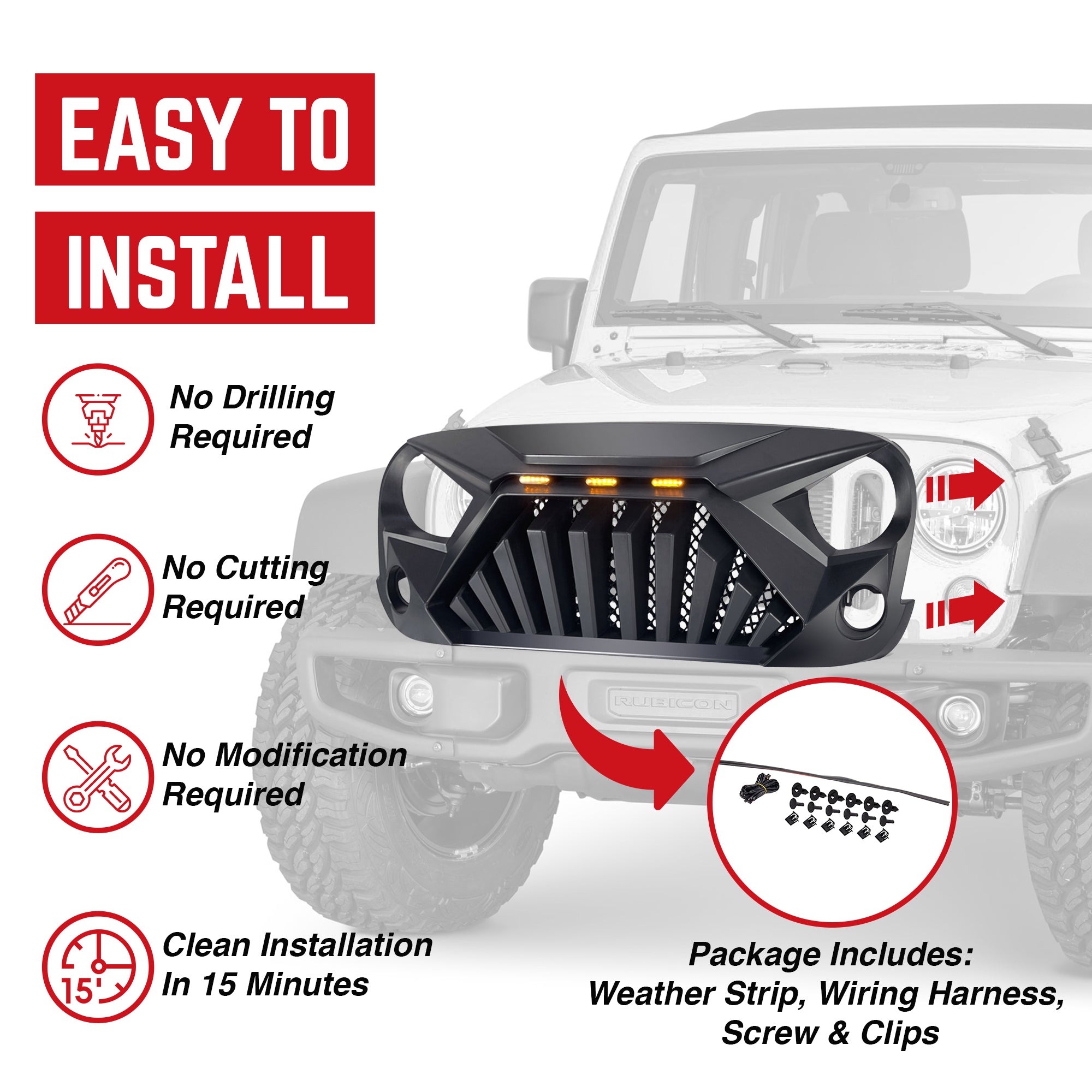 EASY TO

INSTALL

No Drilling Required

No Cutting Required

No Modification Required

15'

Clean Installation In 15 Minutes

RUBICON

Package Includes: Weather Strip, Wiring Harness, Screw & Clips