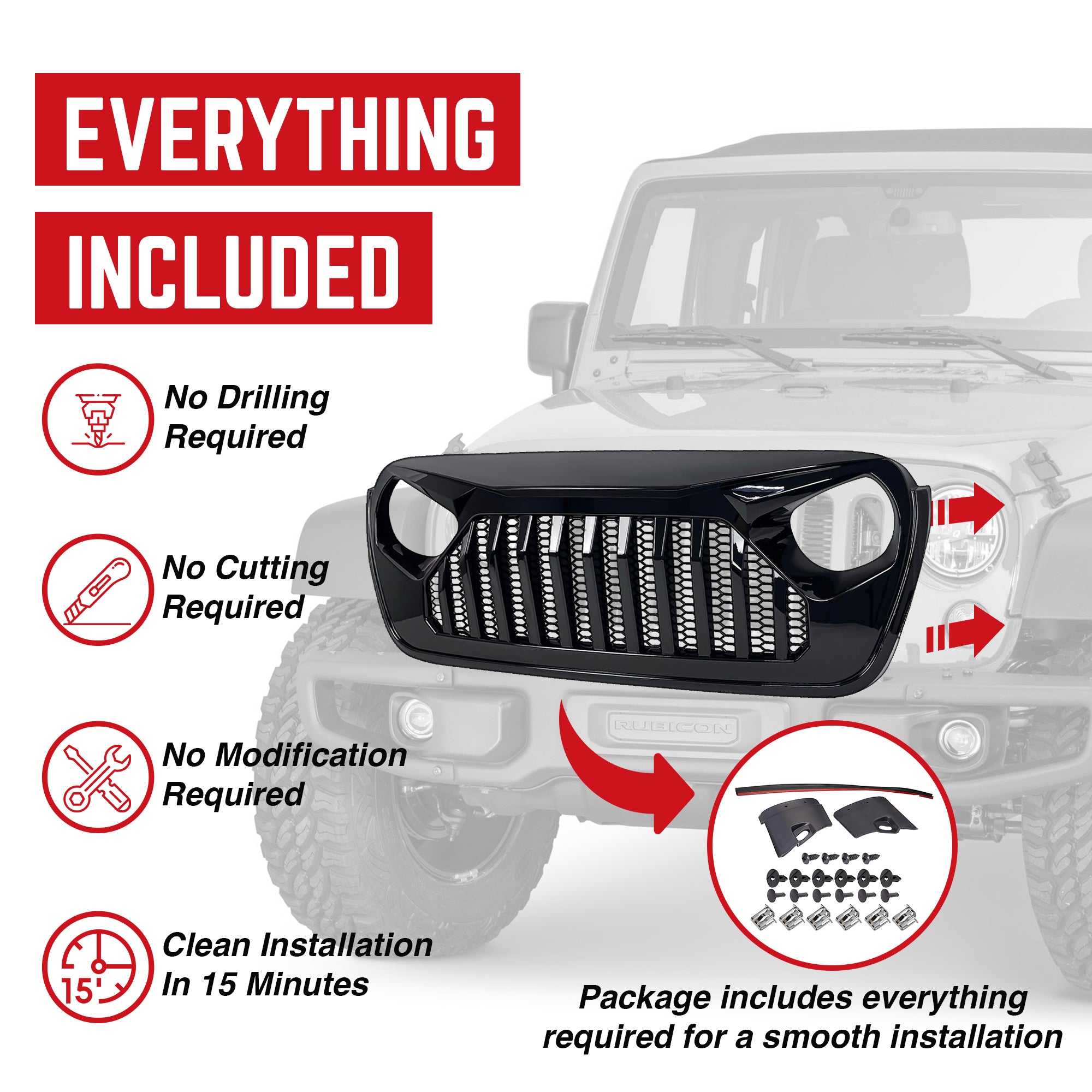 EVERYTHING

INCLUDED

No Drilling Required

No Cutting Required

No Modification Required

15'

Clean Installation In 15 Minutes

RUBICON

Package includes everything required for a smooth installation