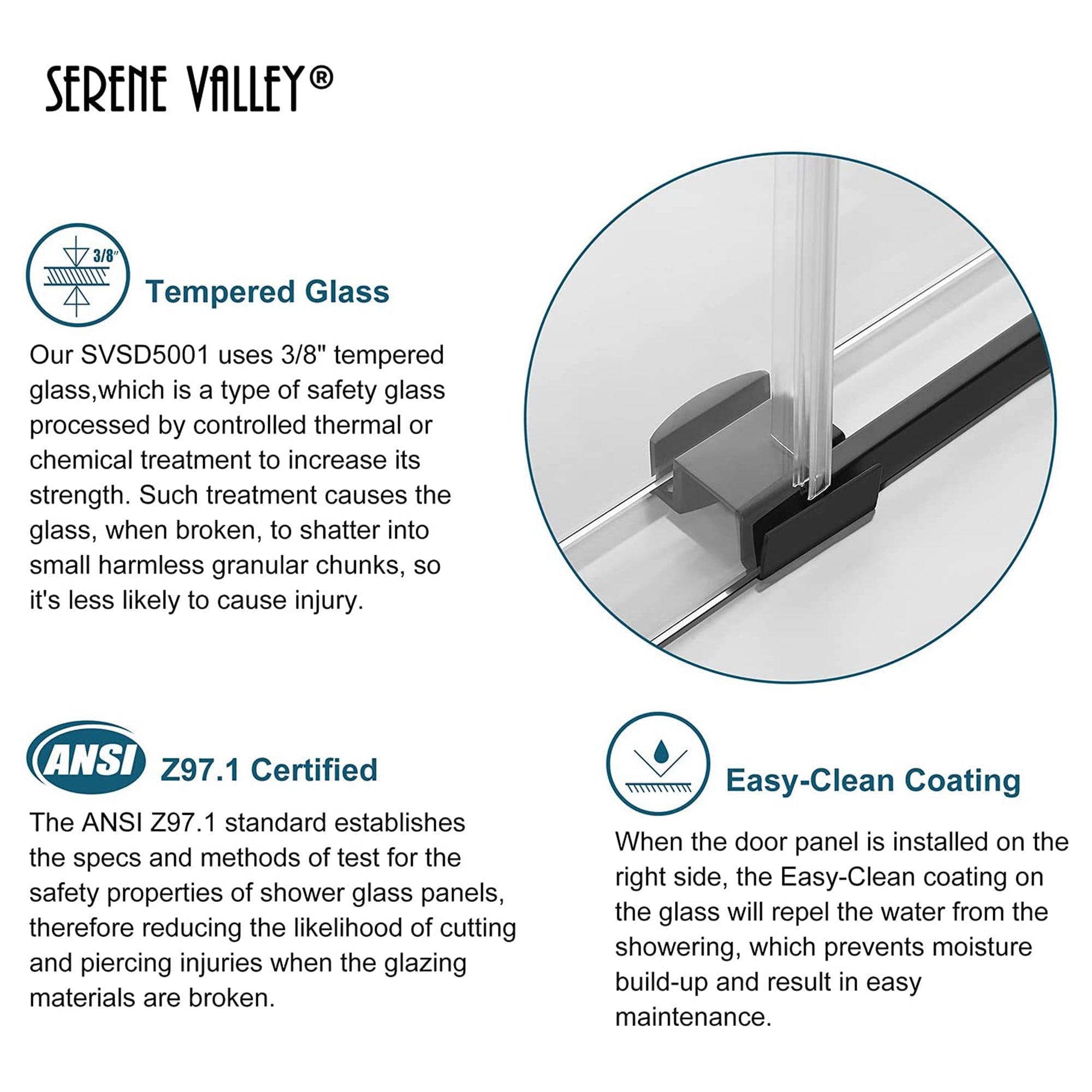 SERENE VALLEY®

3/8"

Tempered Glass

Our SVSD5001 uses 3/8" tempered glass,which is a type of safety glass processed by controlled thermal or chemical treatment to increase its strength. Such treatment causes the glass, when broken, to shatter into small harmless granular chunks, so it's less likely to cause injury.

ANSI

Z97.1 Certified

The ANSI Z97.1 standard establishes the specs and methods of test for the safety properties of shower glass panels, therefore reducing the likelihood of cutting and piercing injuries when the glazing materials are broken.

Easy-Clean Coating

When the door panel is installed on the right side, the Easy-Clean coating on the glass will repel the water from the showering, which prevents moisture build-up and result in easy maintenance.